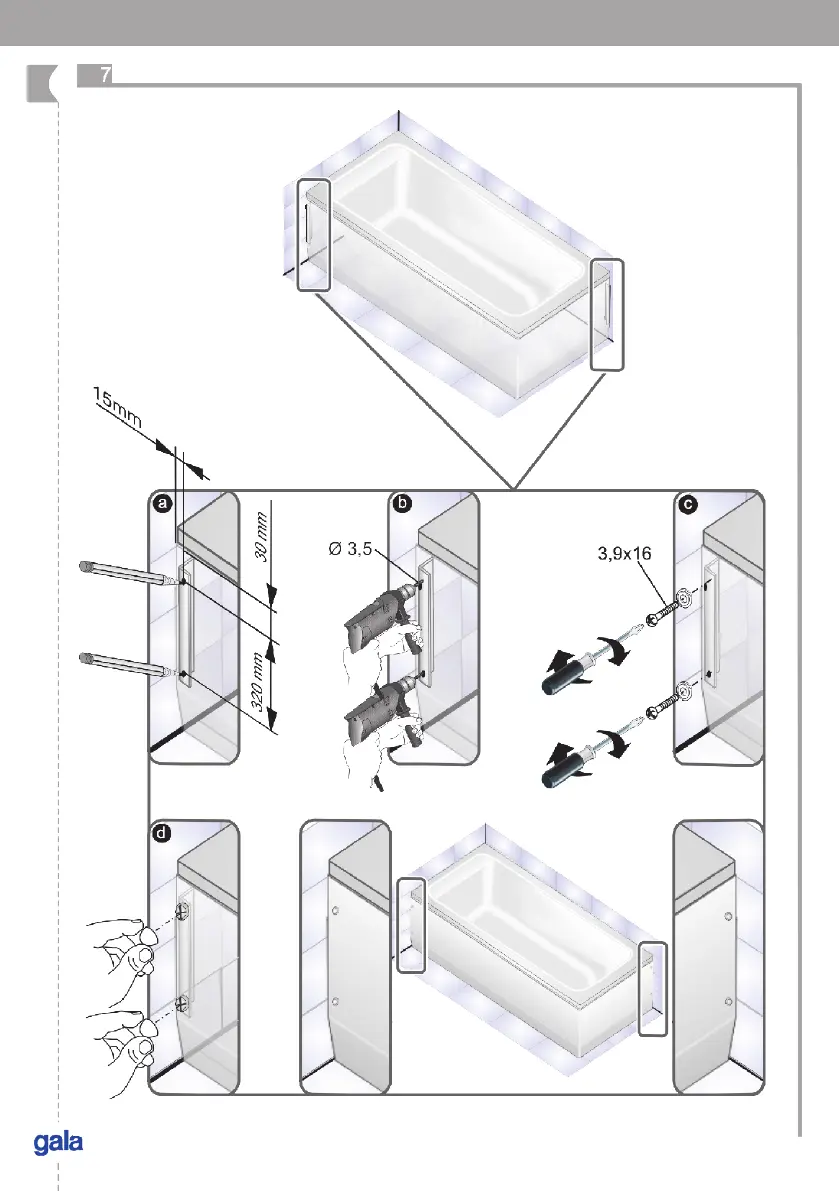 7

15mm

a

30 mm

320 mm

b

Ø 3,5

c

3,9x16

d

gala