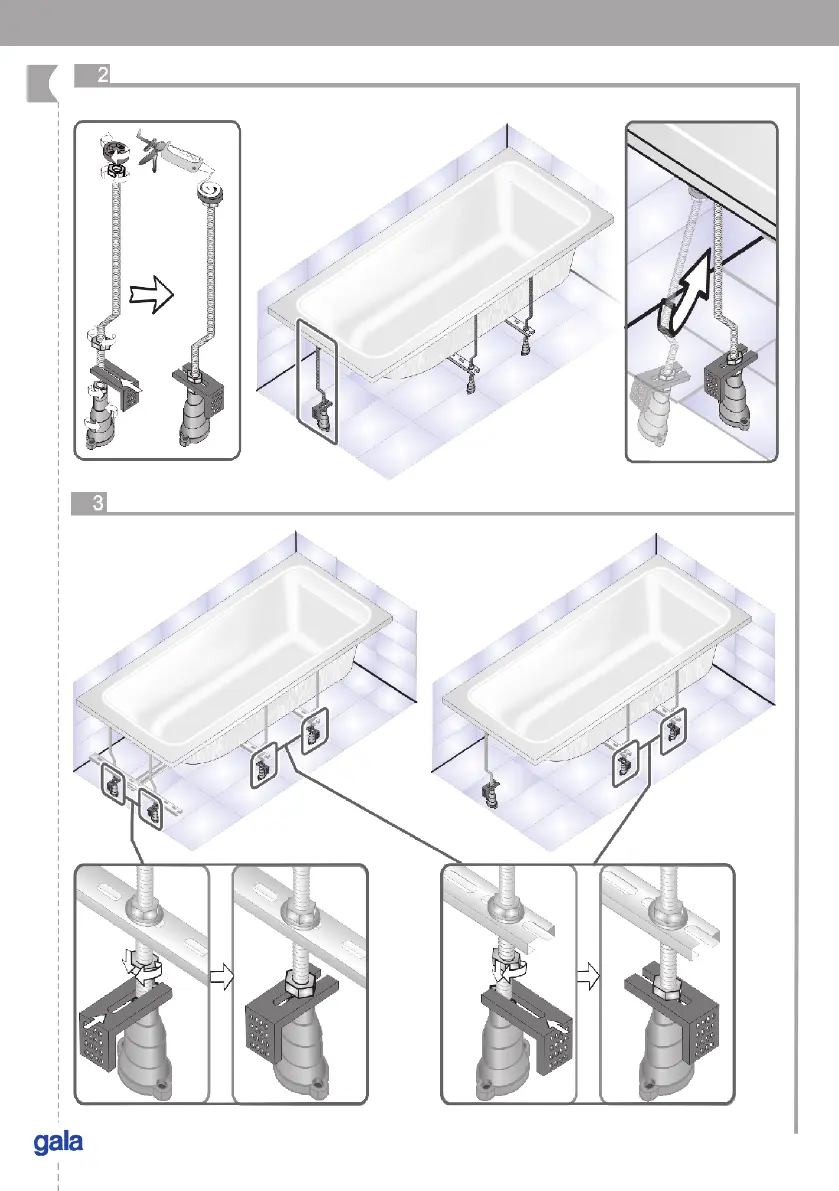 2

3

gala