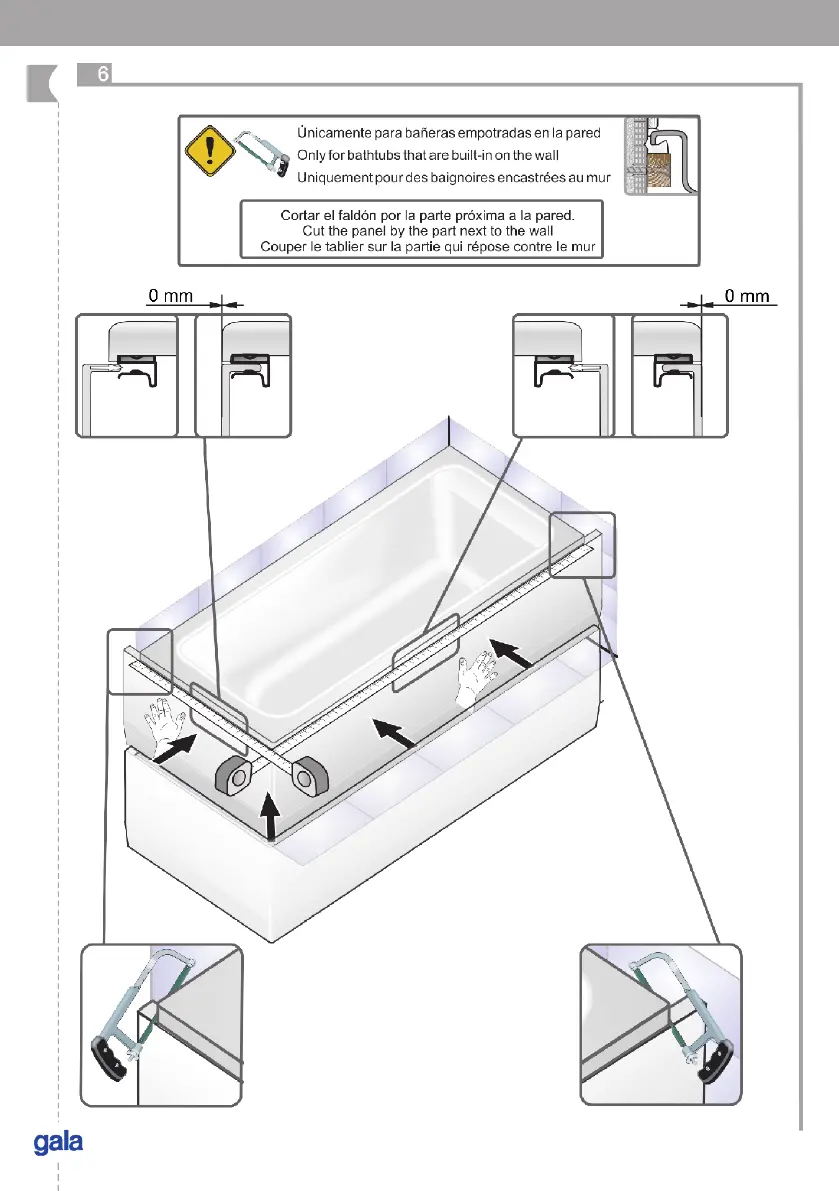 6

Únicamente para bañeras empotradas en la pared
Only for bathtubs that are built-in on the wall
Uniquement pour des baignoires encastrées au mur

Cortar el faldón por la parte próxima a la pared.
Cut the panel by the part next to the wall
Couper le tablier sur la partie qui répose contre le mur

0 mm

0 mm

gala