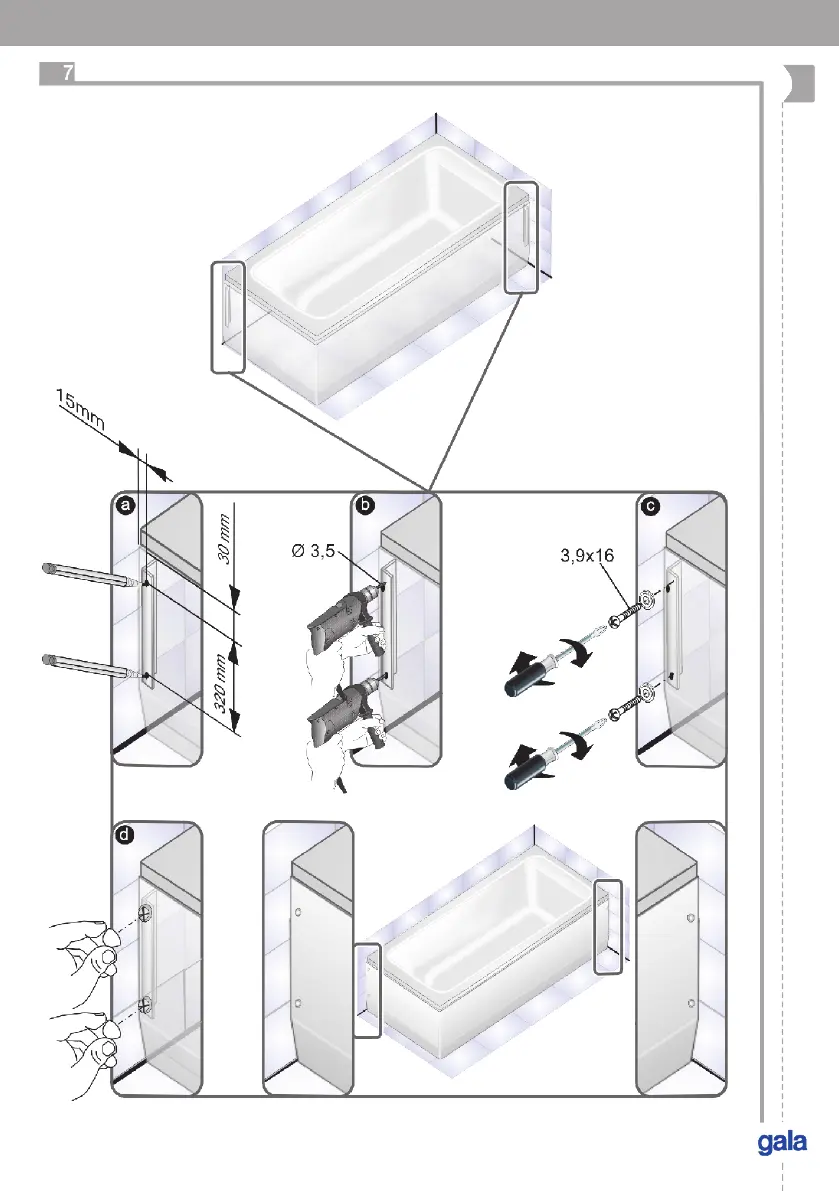 7

15mm

a

30 mm

320 mm

b

Ø 3,5

c

3,9x16

d

gala