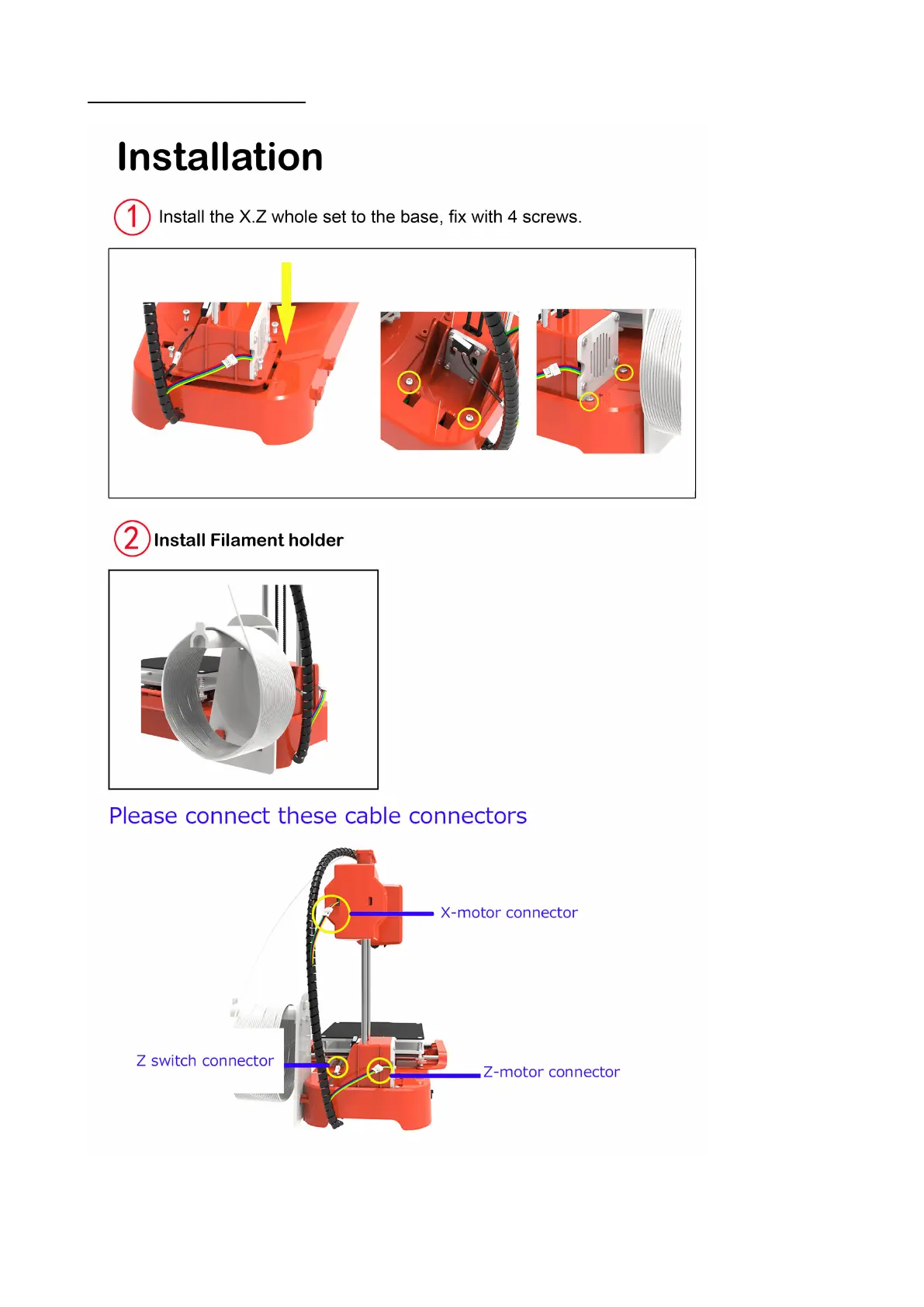 Installation

1 Install the X.Z whole set to the base, fix with 4 screws.

2 Install Filament holder

Please connect these cable connectors

X-motor connector

Z switch connector

Z-motor connector