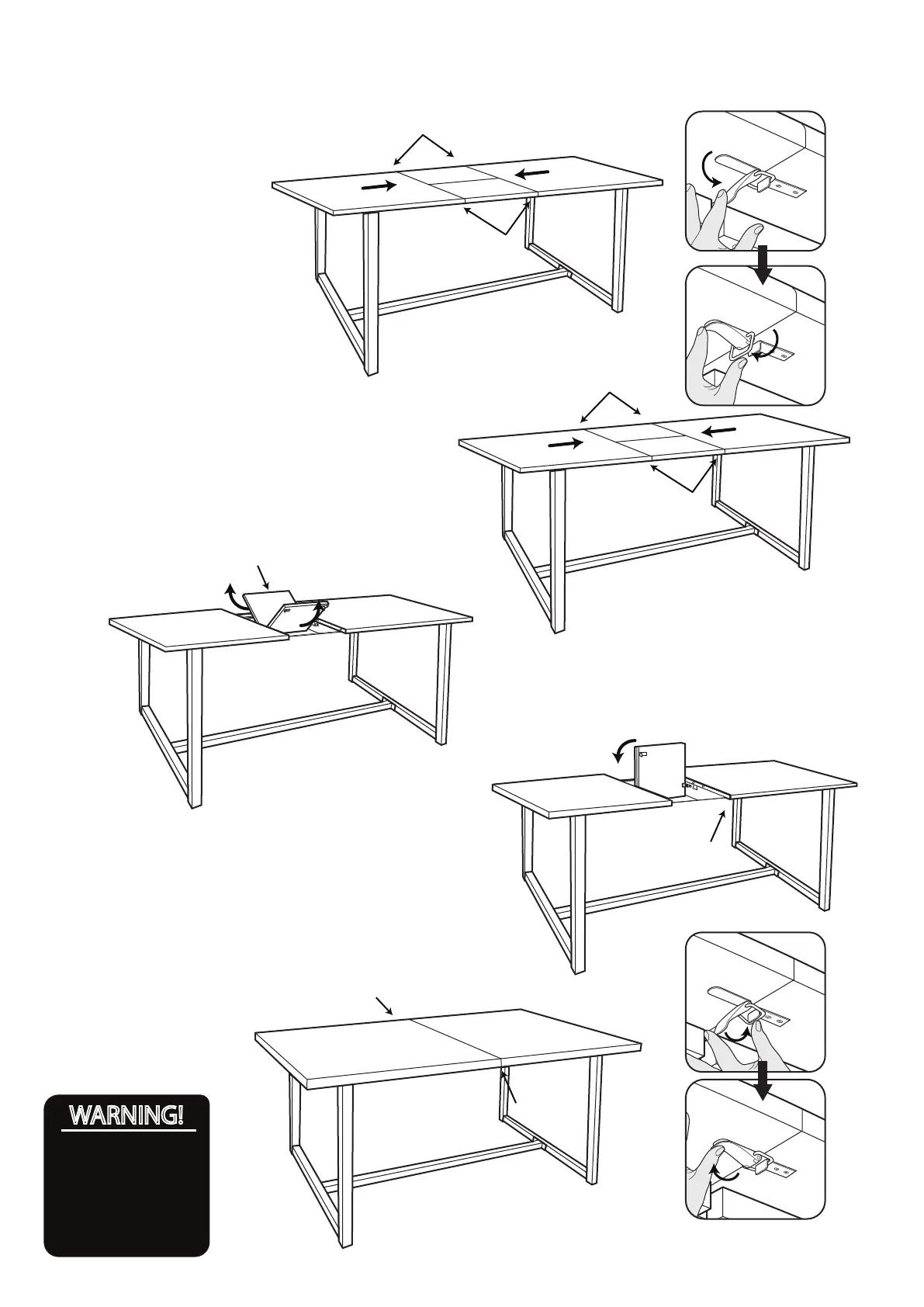 WARNING!