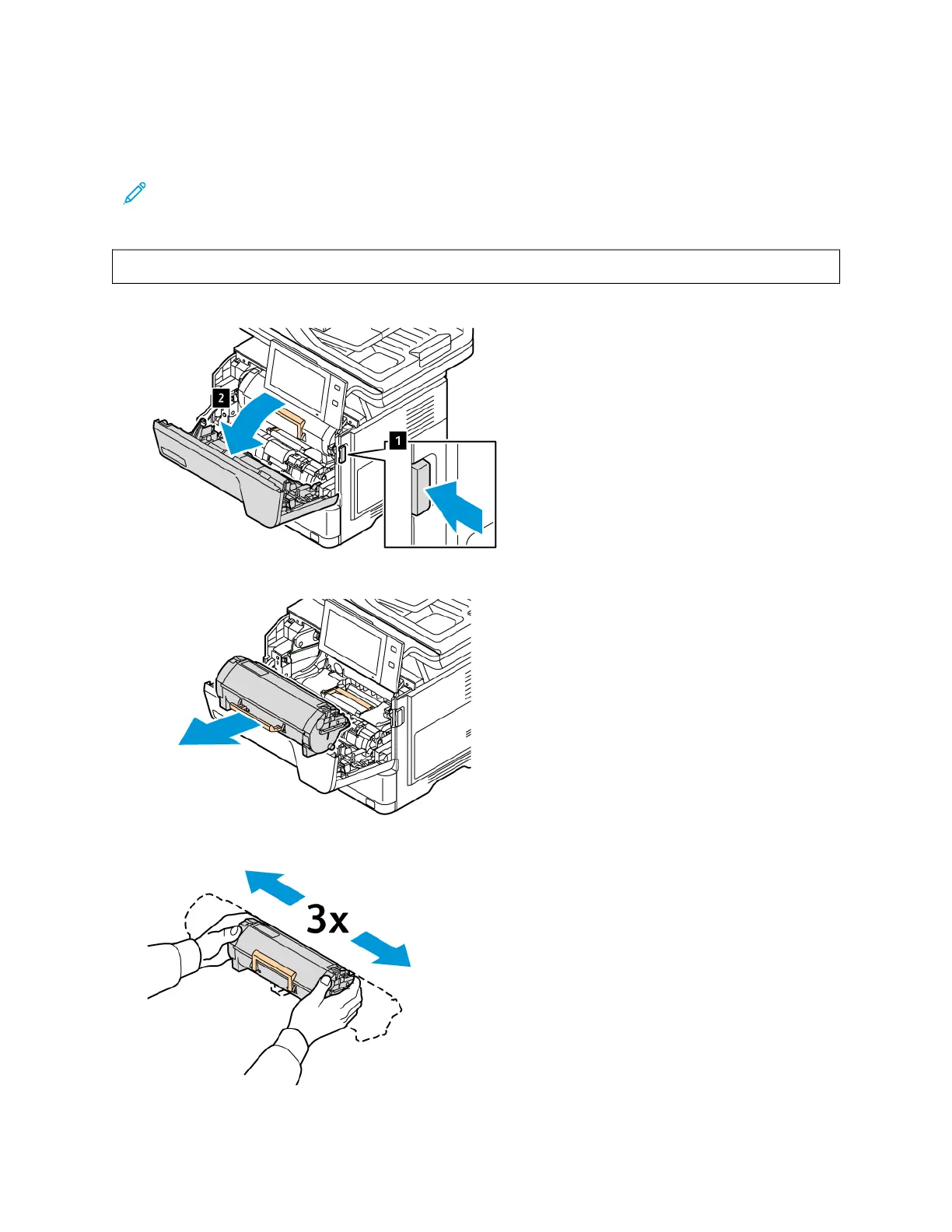 2

1

3x