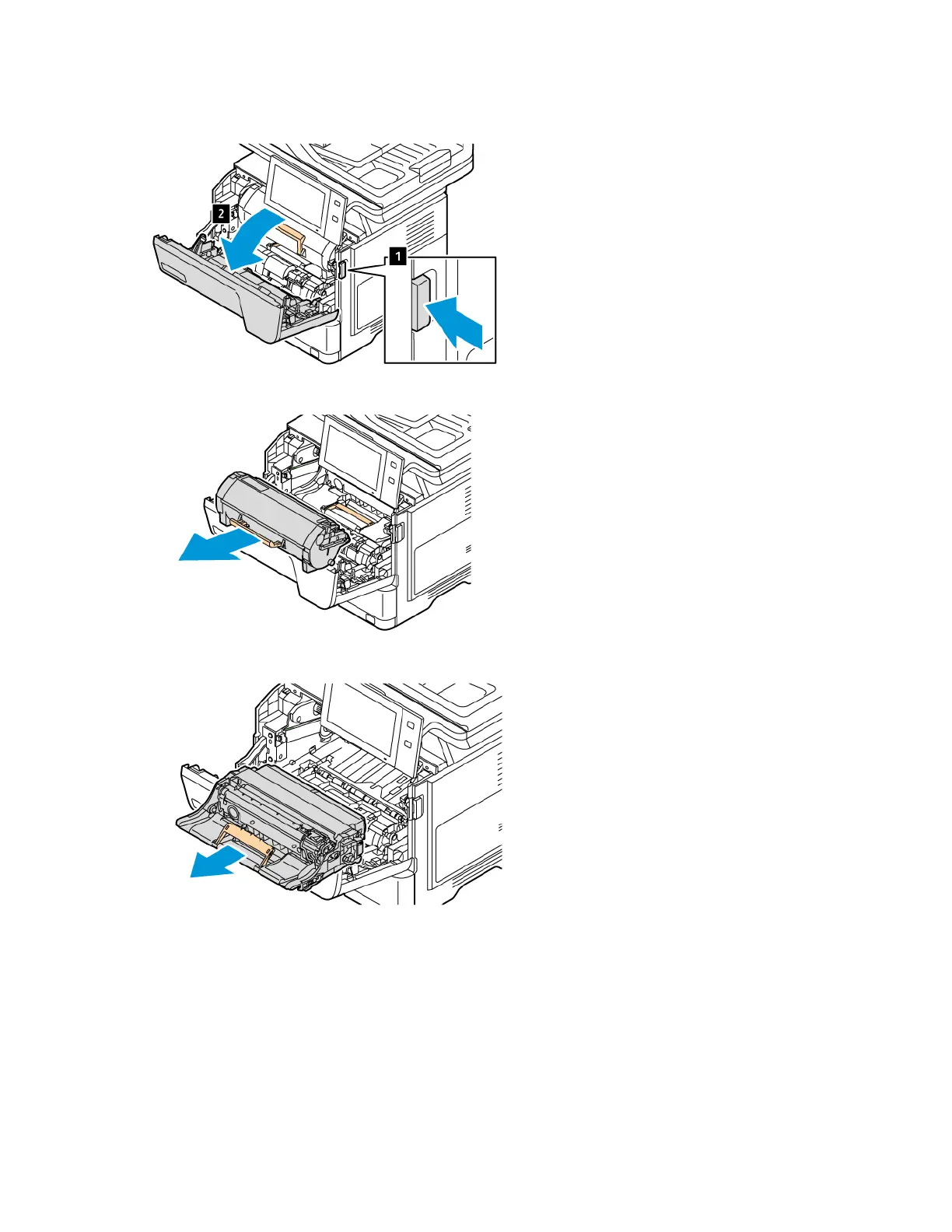 2

1