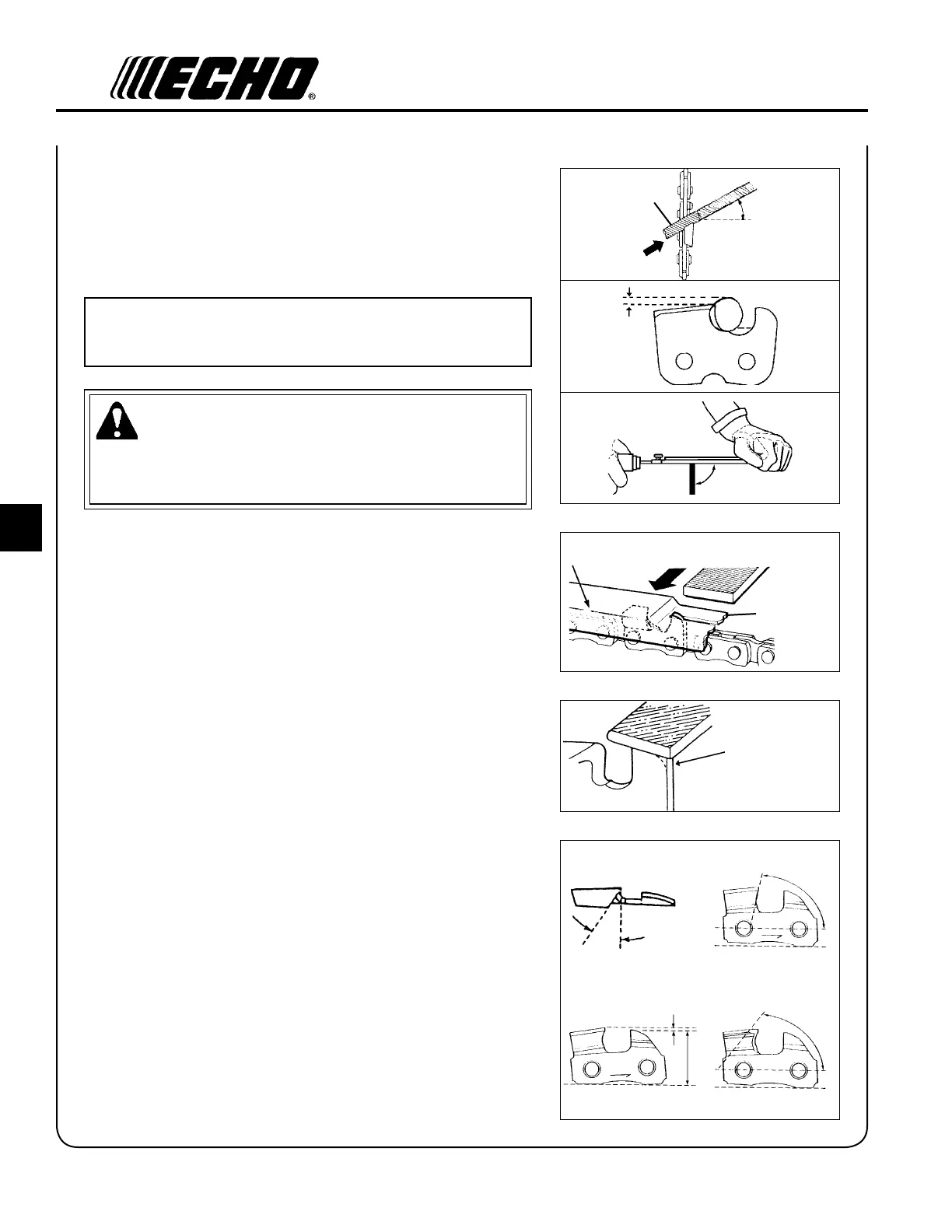 ECHO®