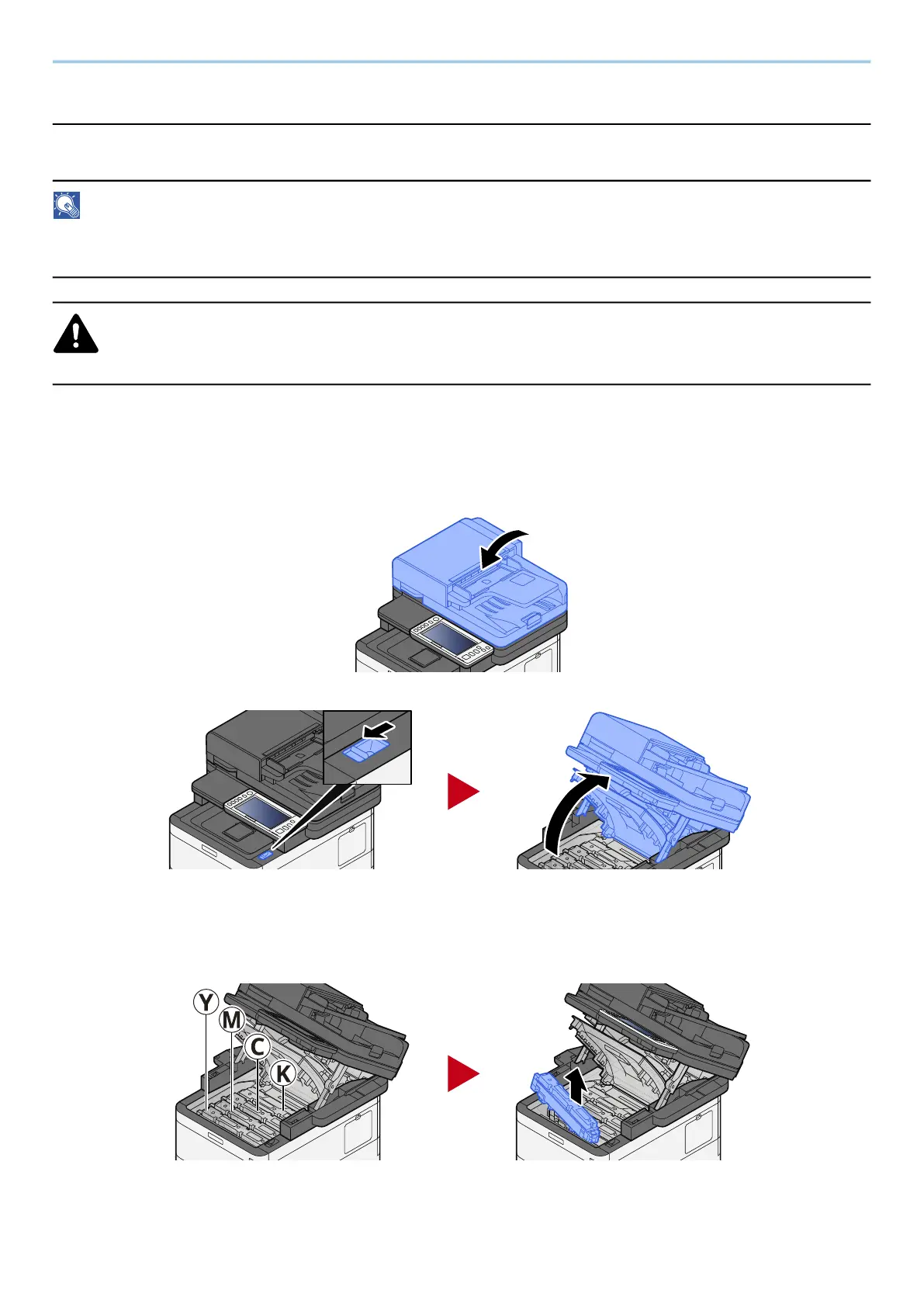 Y

M

C

K