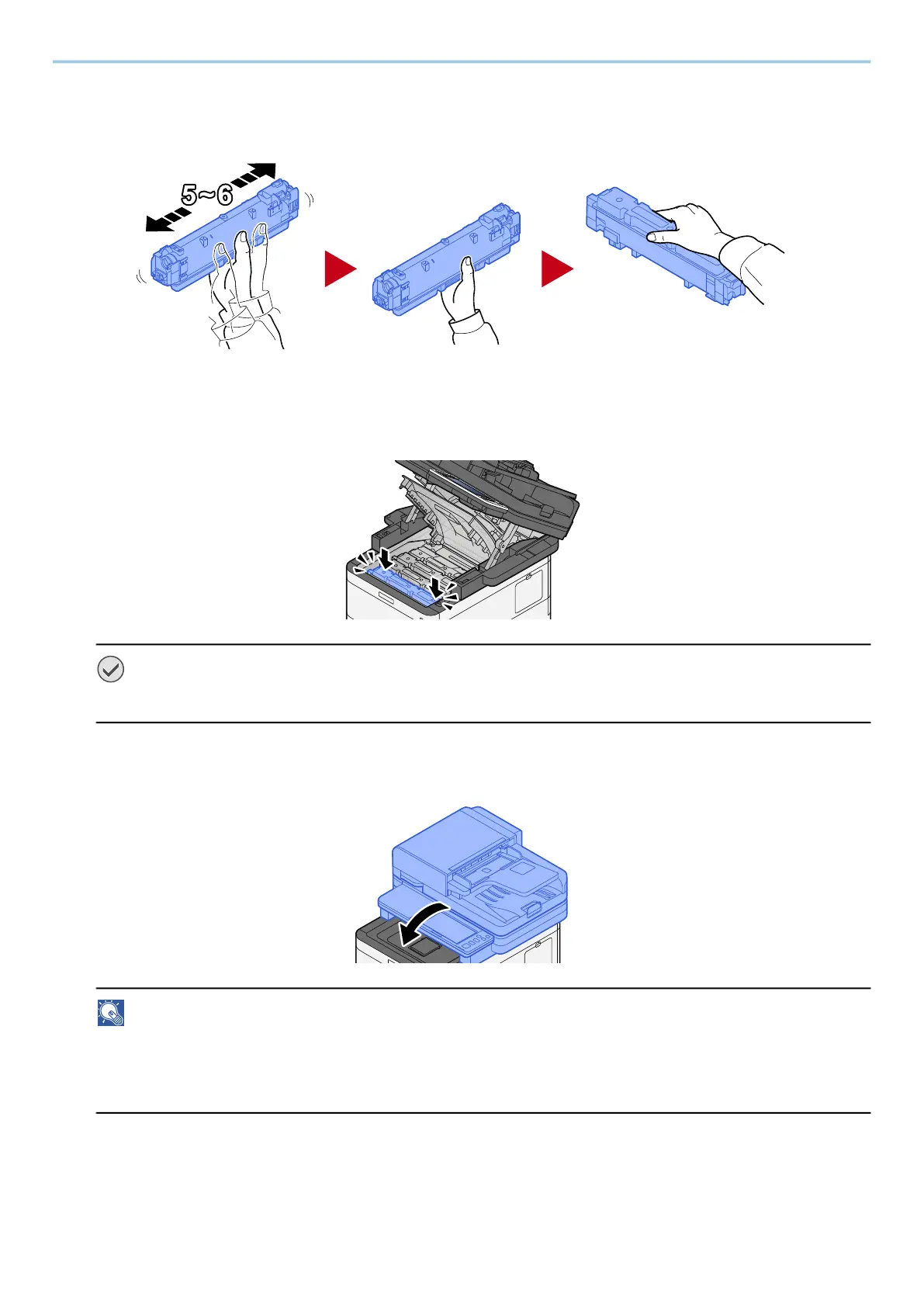 5~6