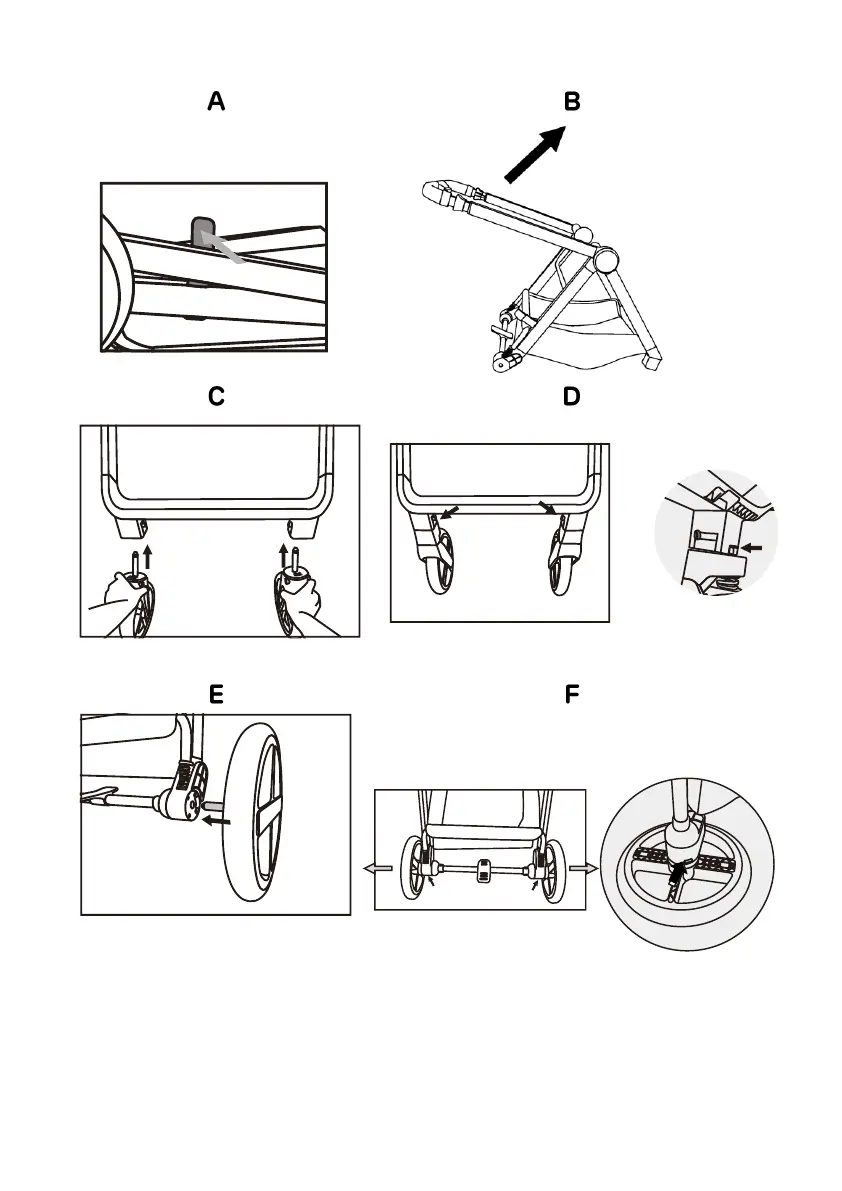 A

B

C

D

E

F