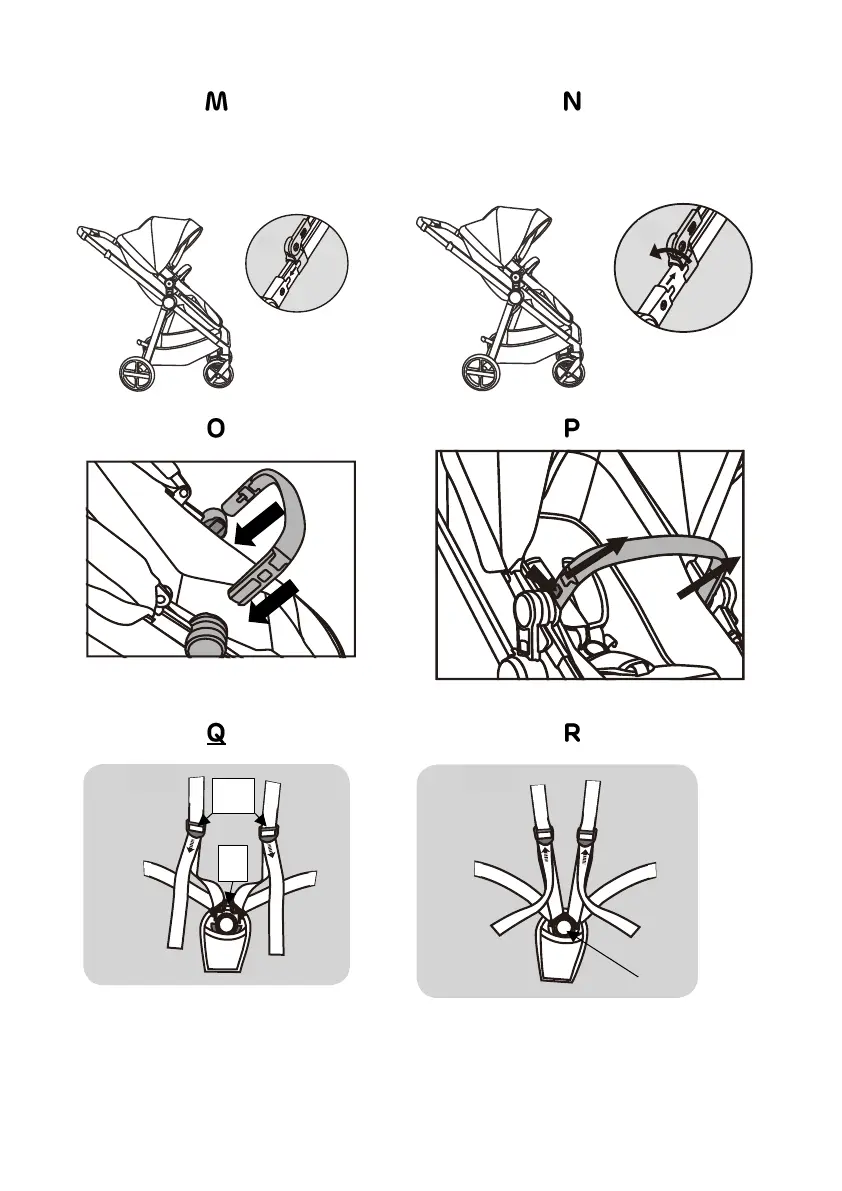 M

N

O

P

Q

R