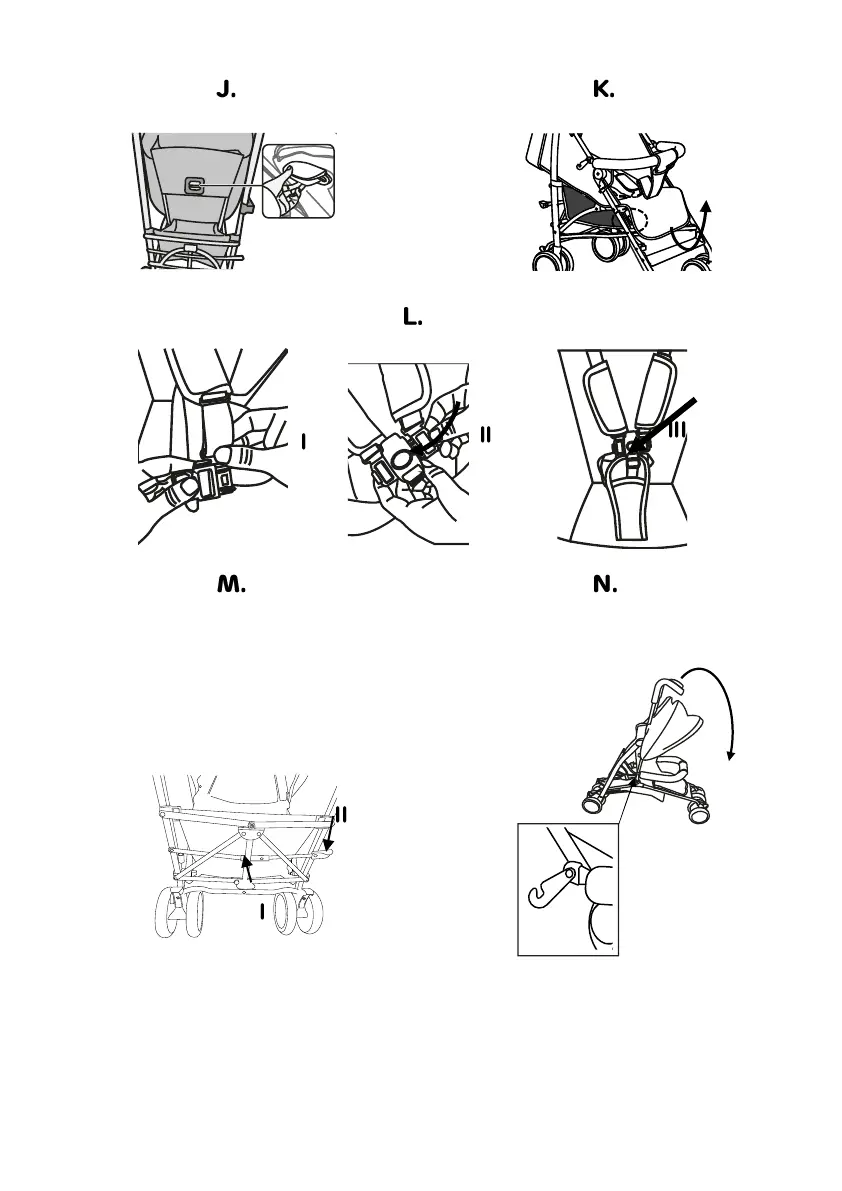 J.

K.

L.

I

II

III

M.

N.

II

I