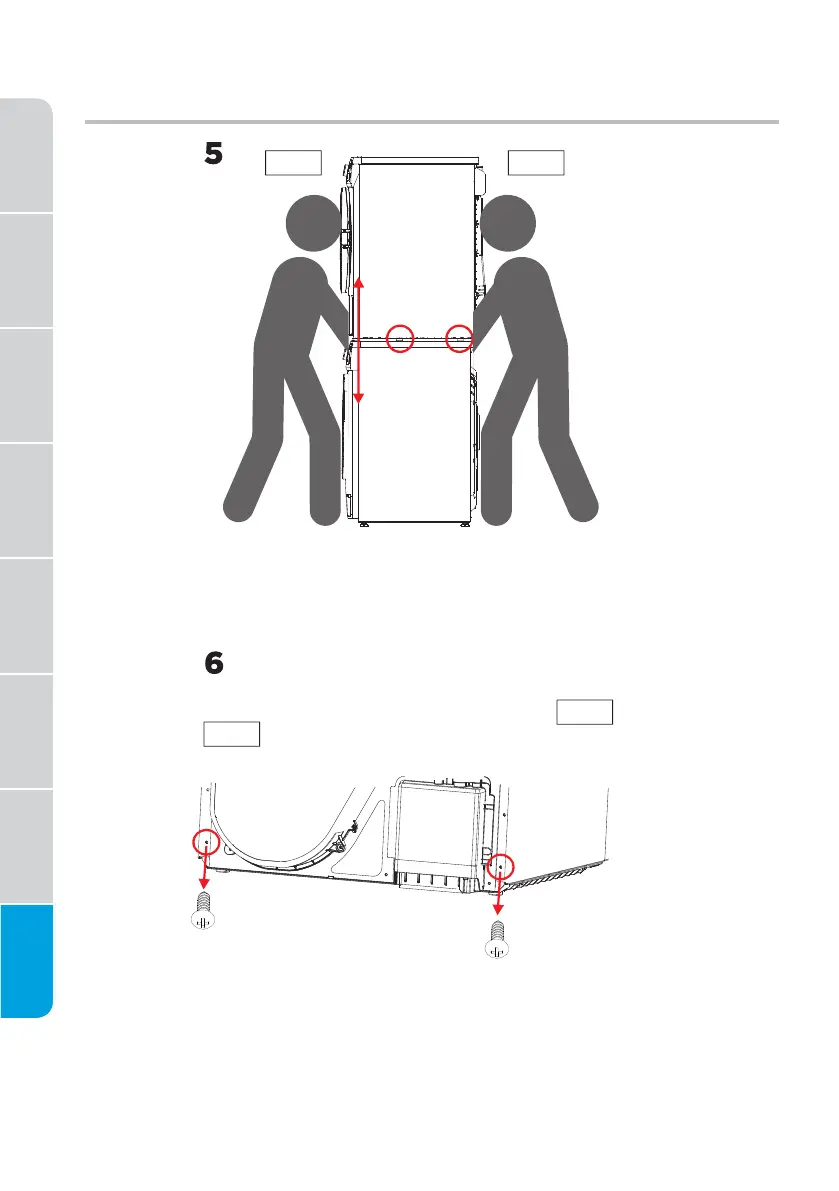 5

6