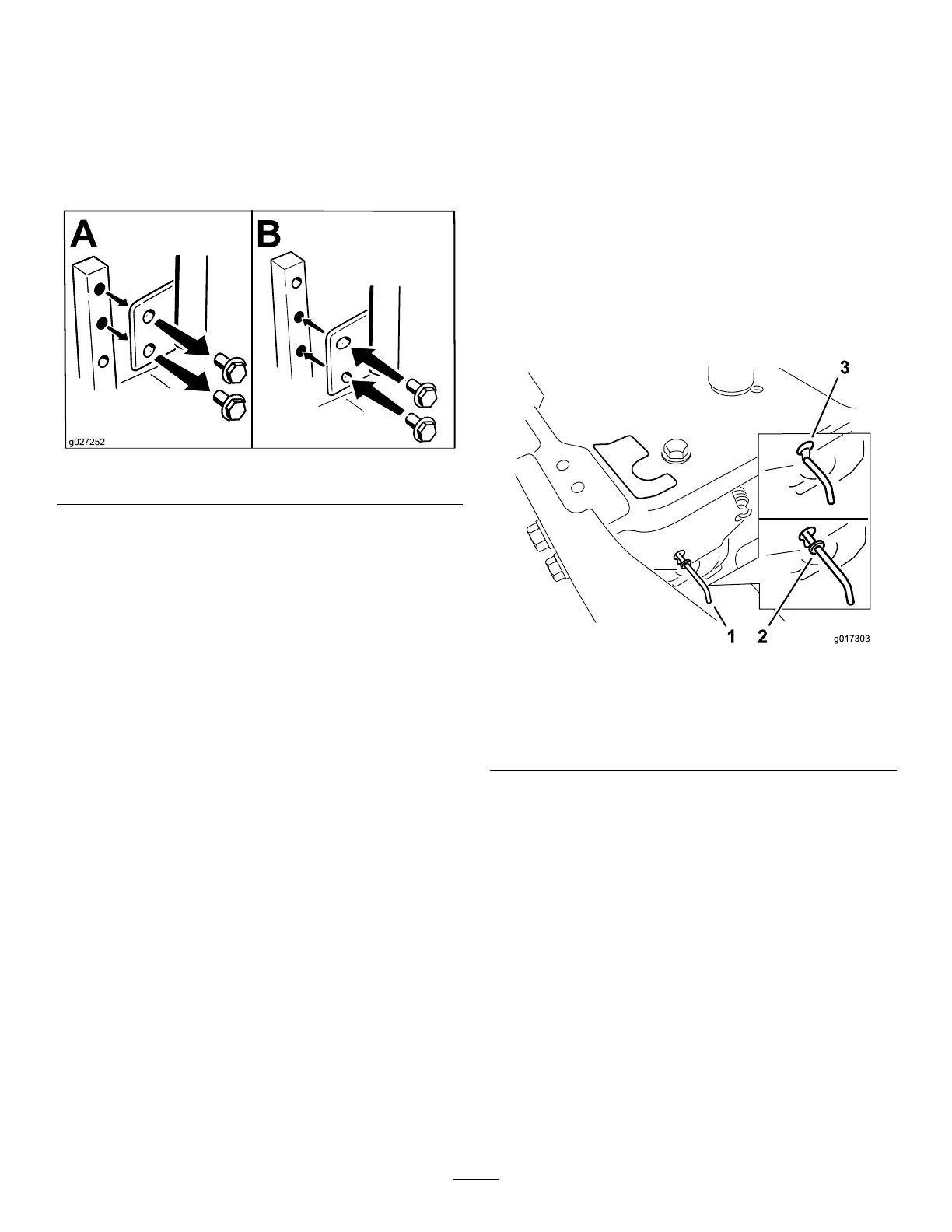 A

B

g027252

3

1

2

g017303