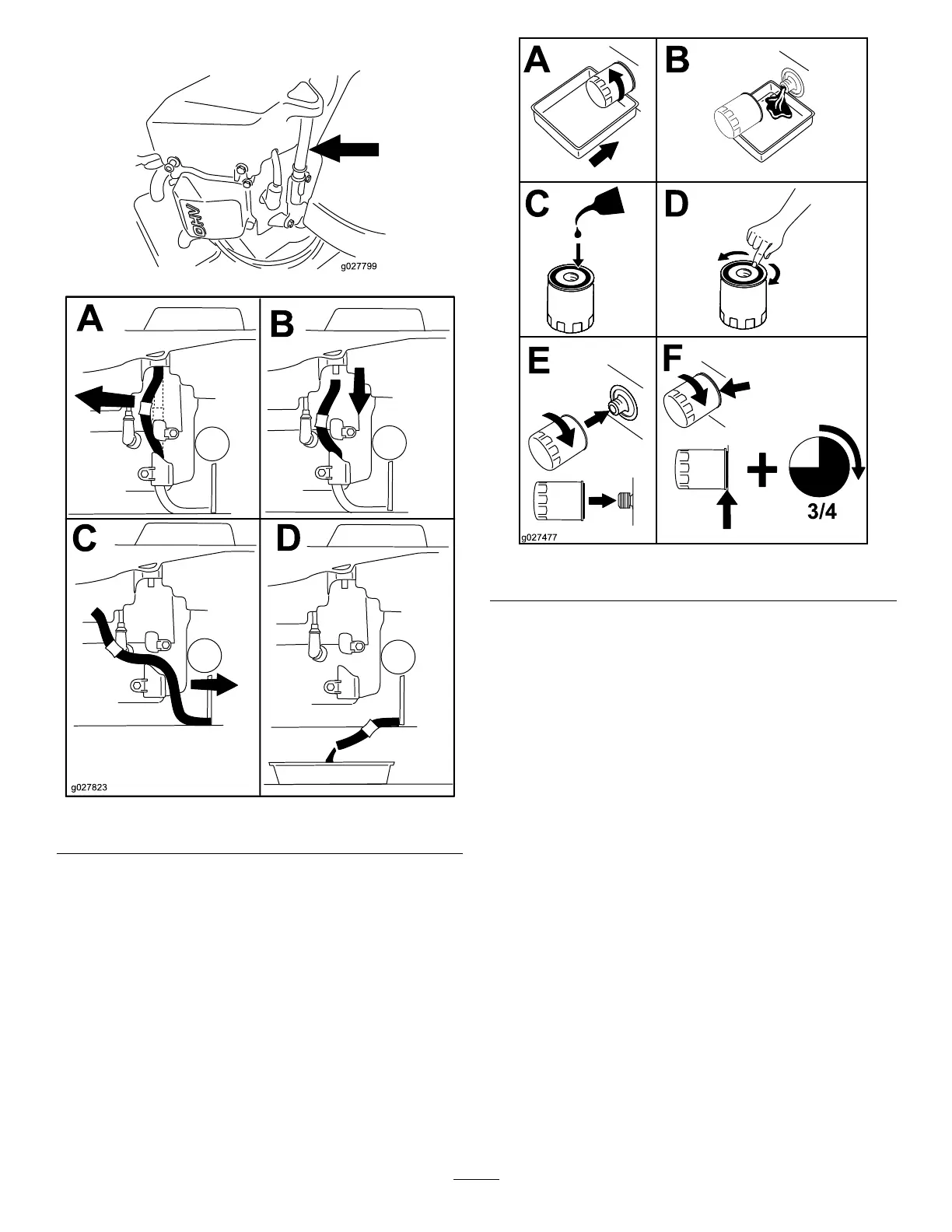 OHV

g027799

A

B

C

D

g027823

A

B

C

D

E

F

3/4

g027477