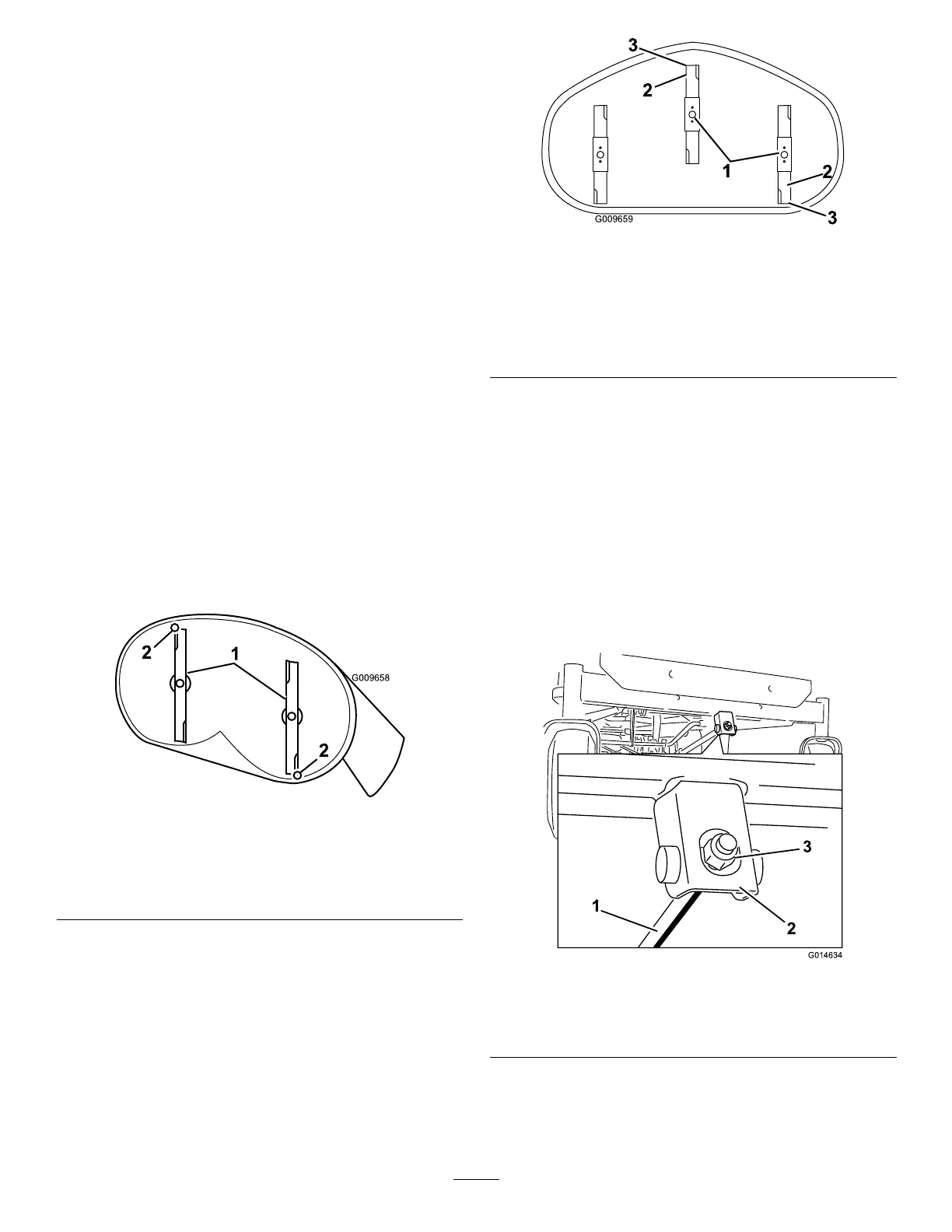 3

2

1

2

3

G009659

2

1

G009658

2

3

1

2

G014634