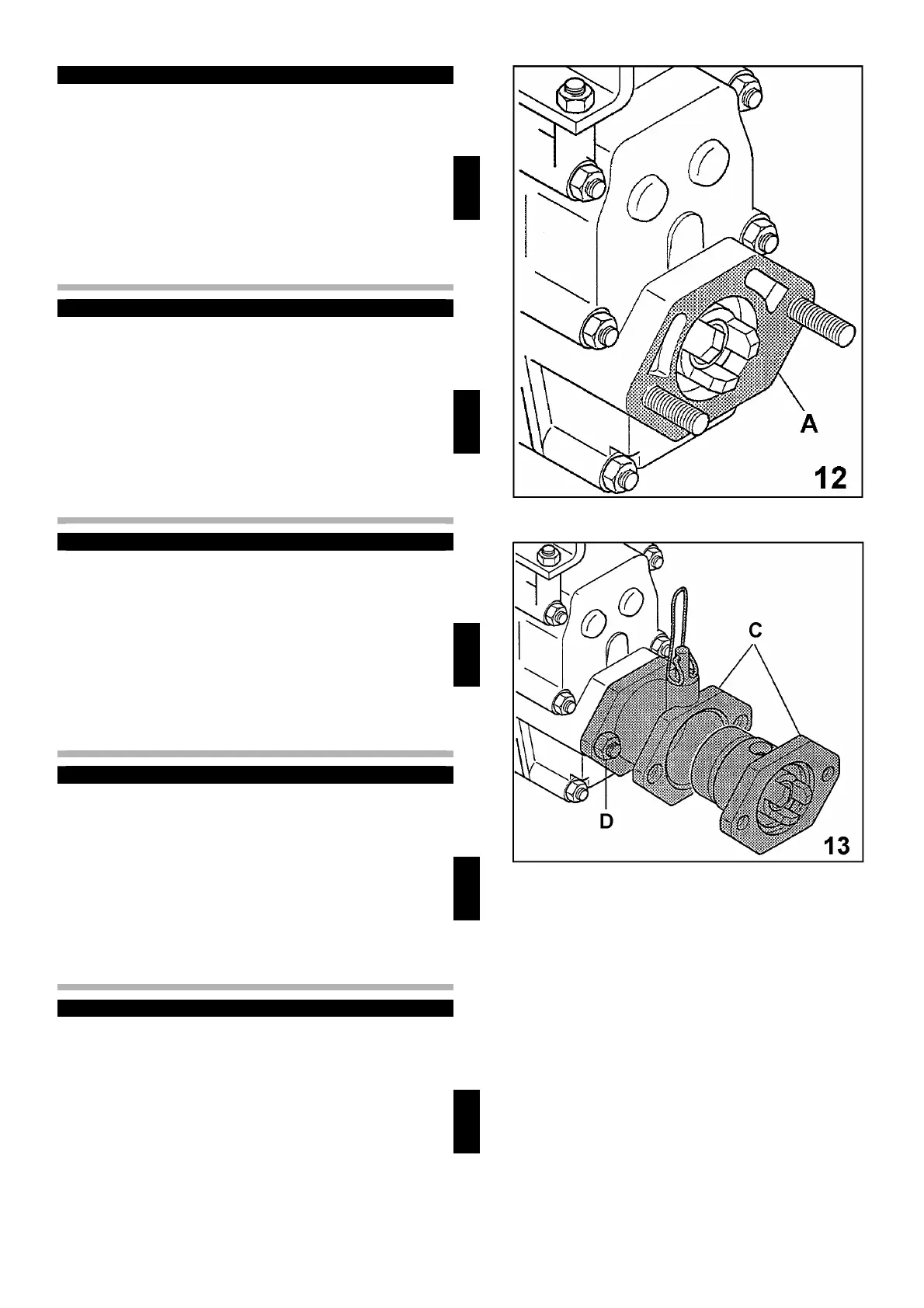 A

12

C

D

13