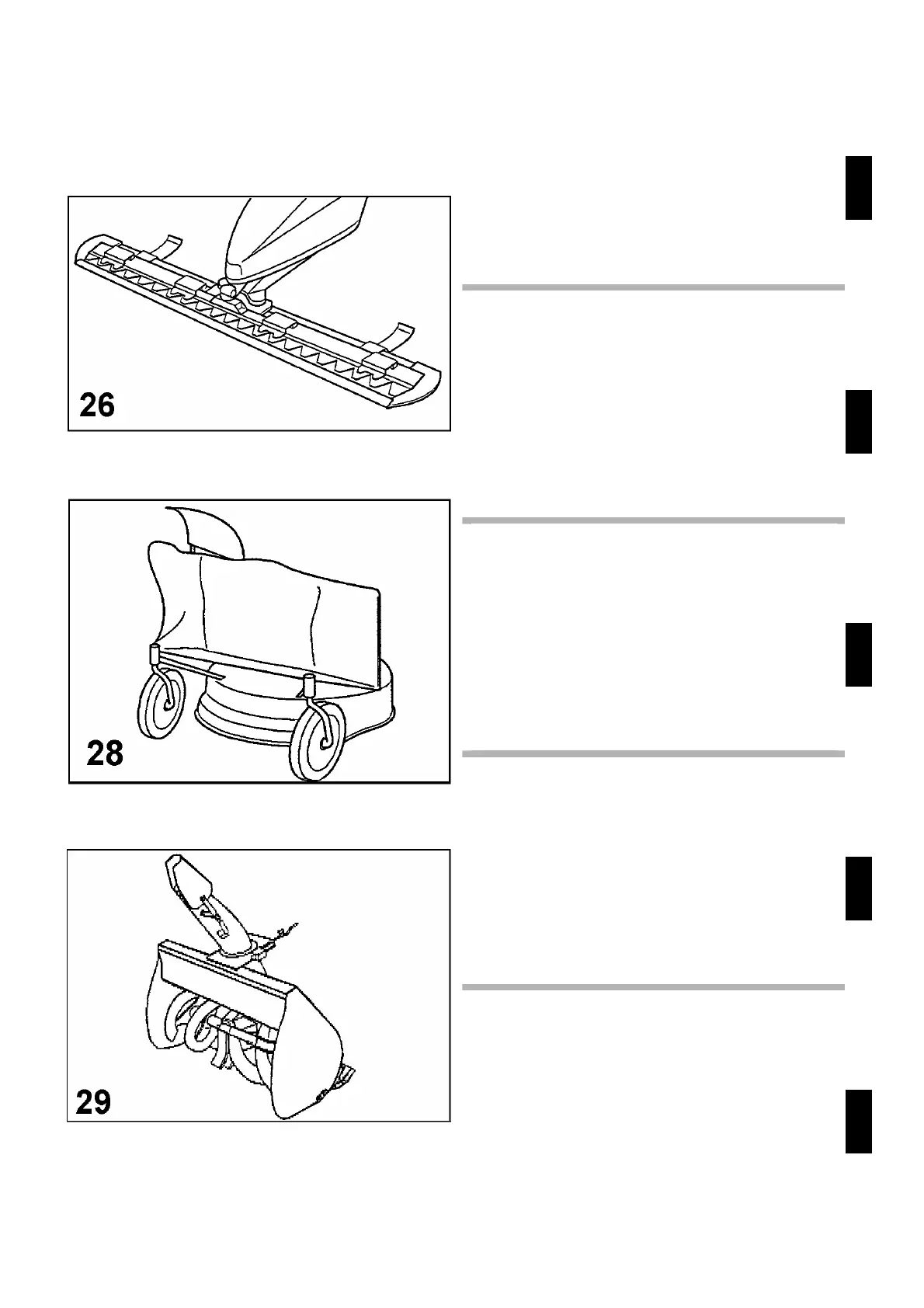 26

28

29