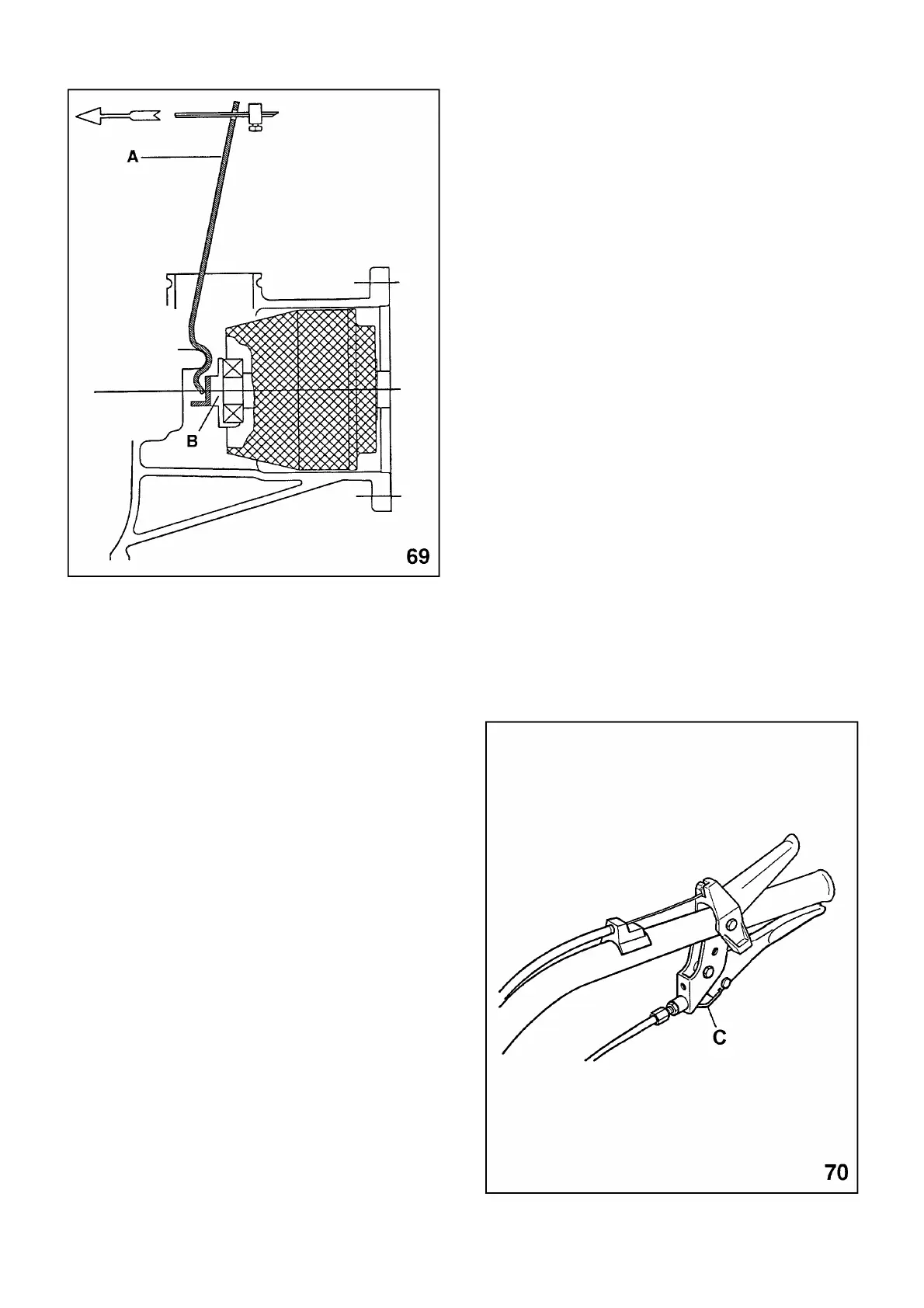 A

B

69

C

70