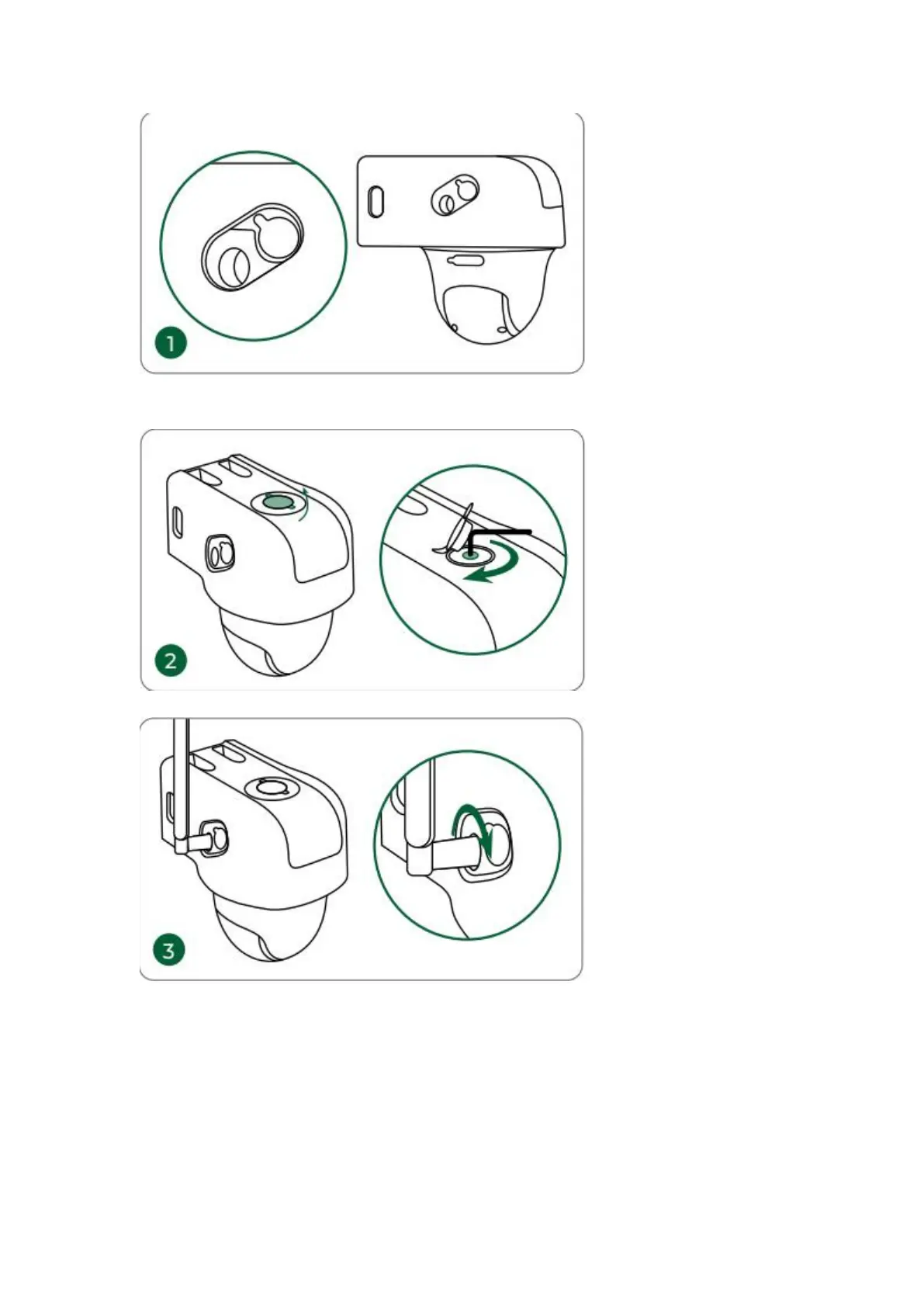 1

2

3