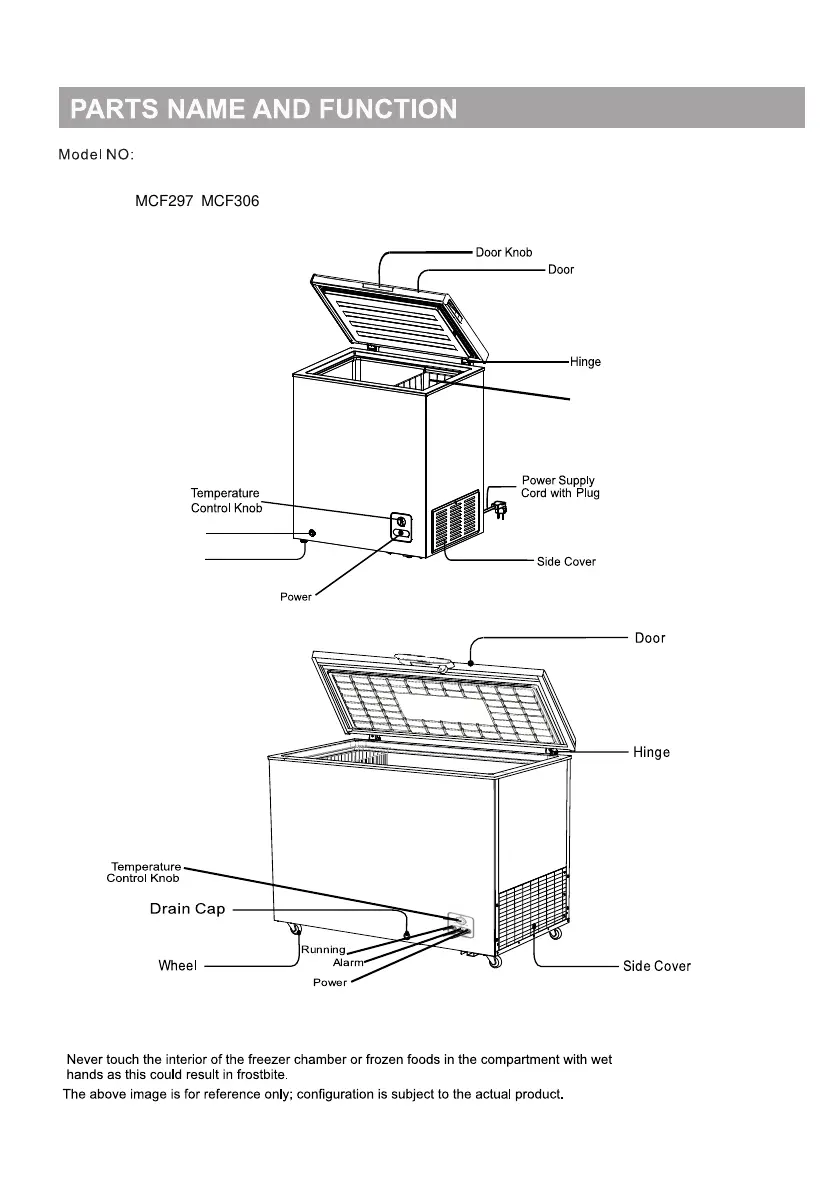 PARTS NAME AND FUNCTION

Model NO:

MCF297 MCF306

Door Knob
Door
Hinge
Power Supply Cord with Plug
Temperature Control Knob
Side Cover
Power

Door
Hinge
Temperature Control Knob
Drain Cap
Running
Alarm
Wheel
Power
Side Cover

Never touch the interior of the freezer chamber or frozen foods in the compartment with wet hands as this could result in frostbite.
The above image is for reference only; configuration is subject to the actual product.