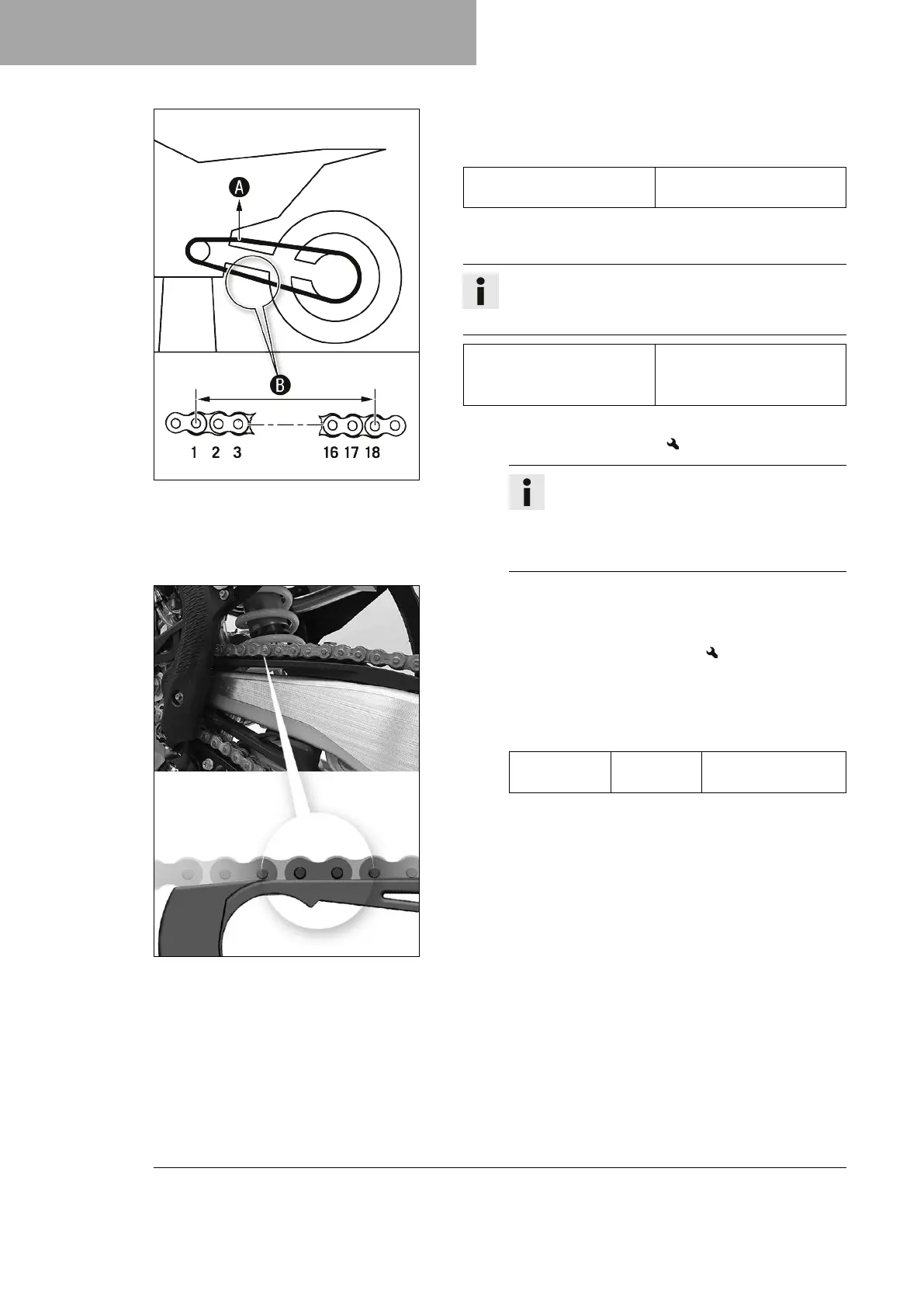 A

B

1 2 3 16 17 18