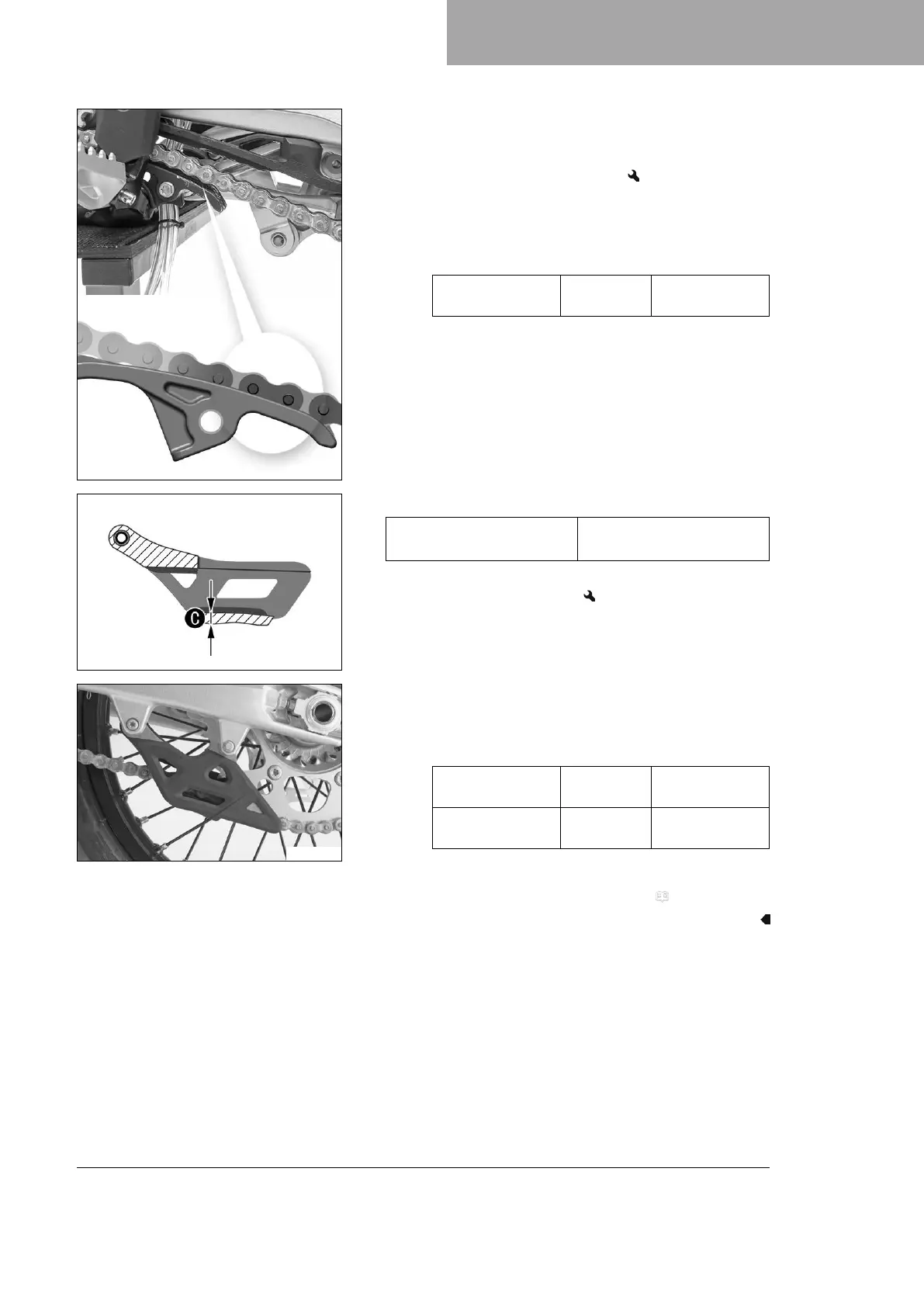 C