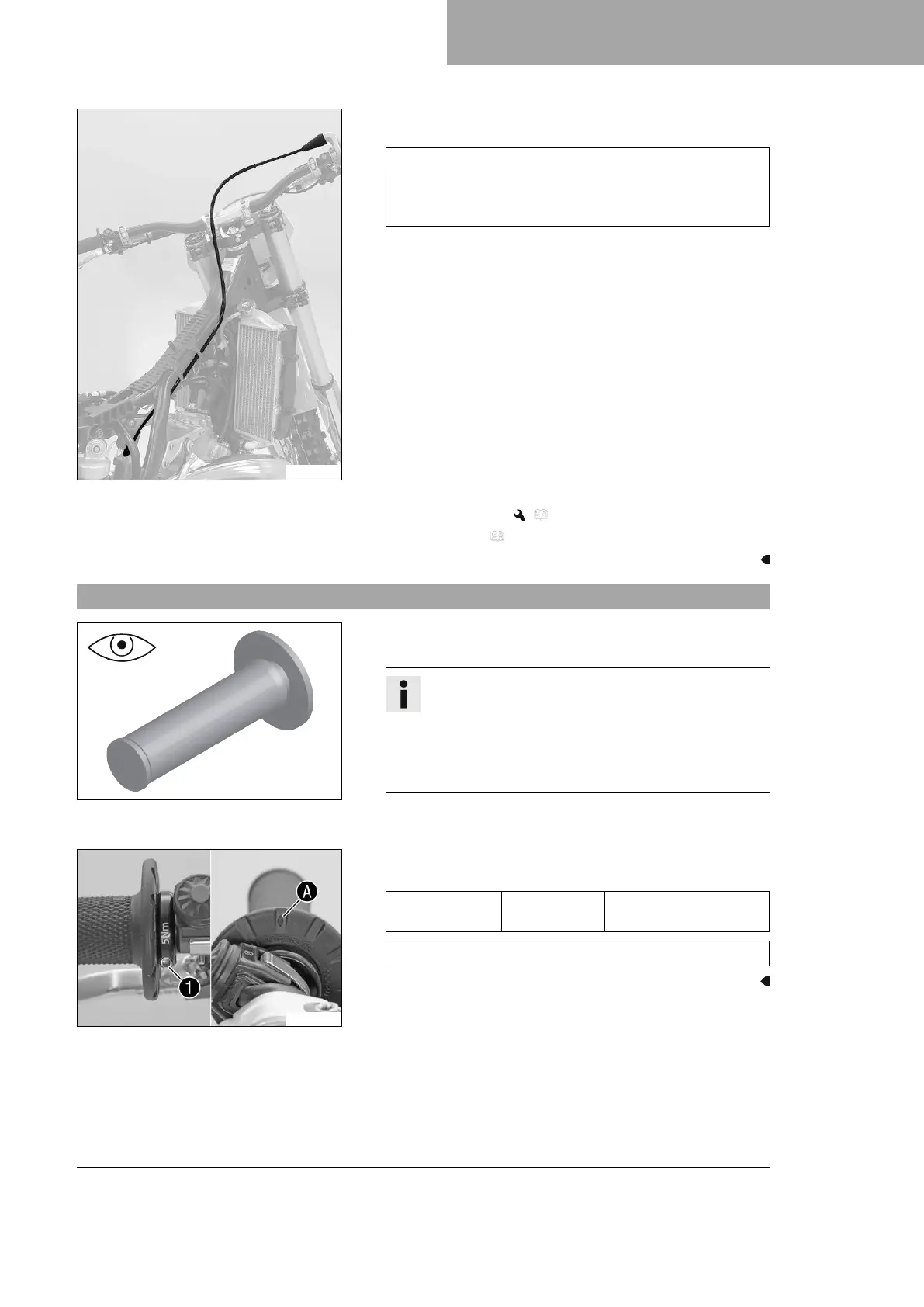 5Nm

A

1