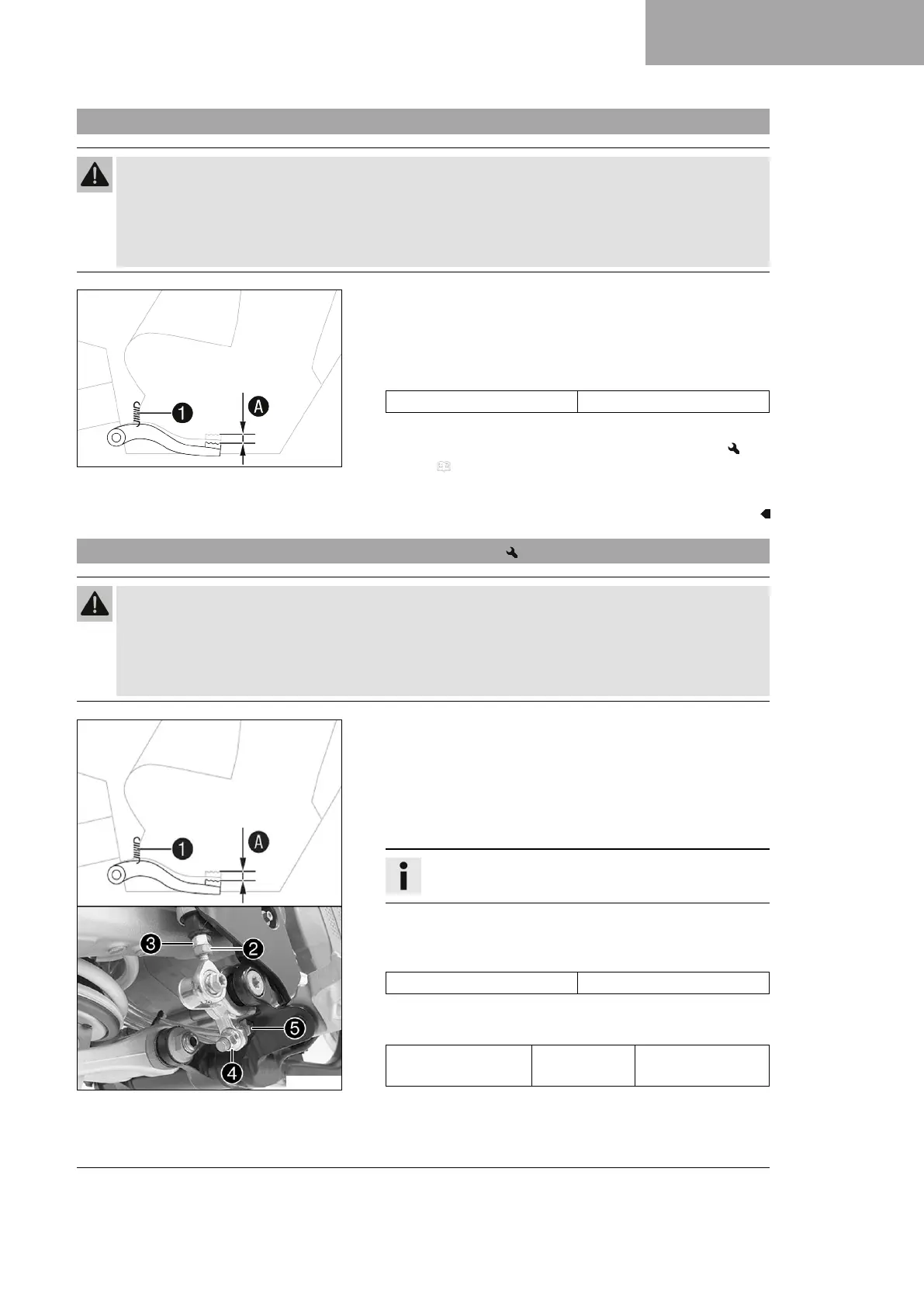 1

A

1

A

3

2

5

4