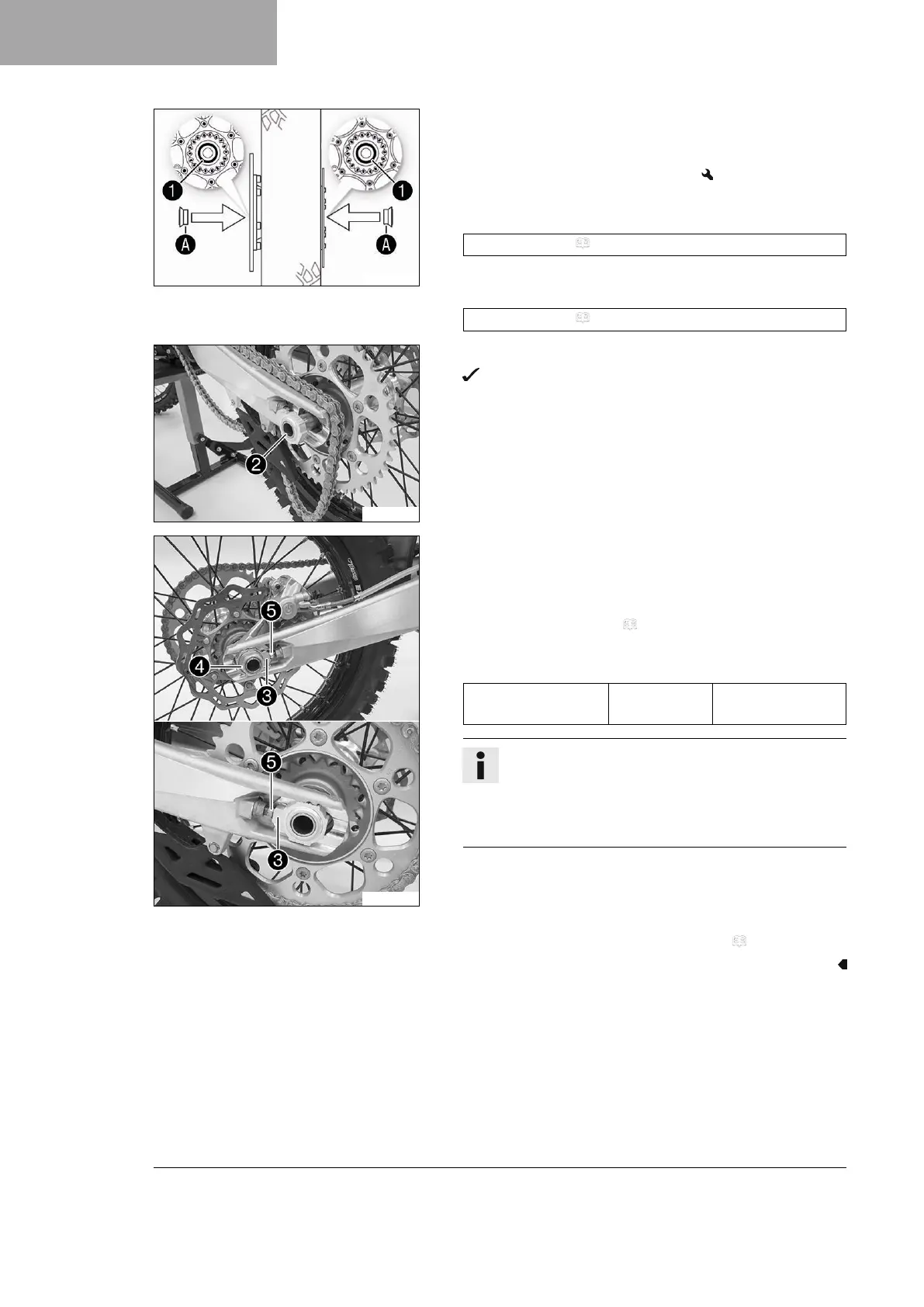 1

A

1

A

2

5

4

3

5

3