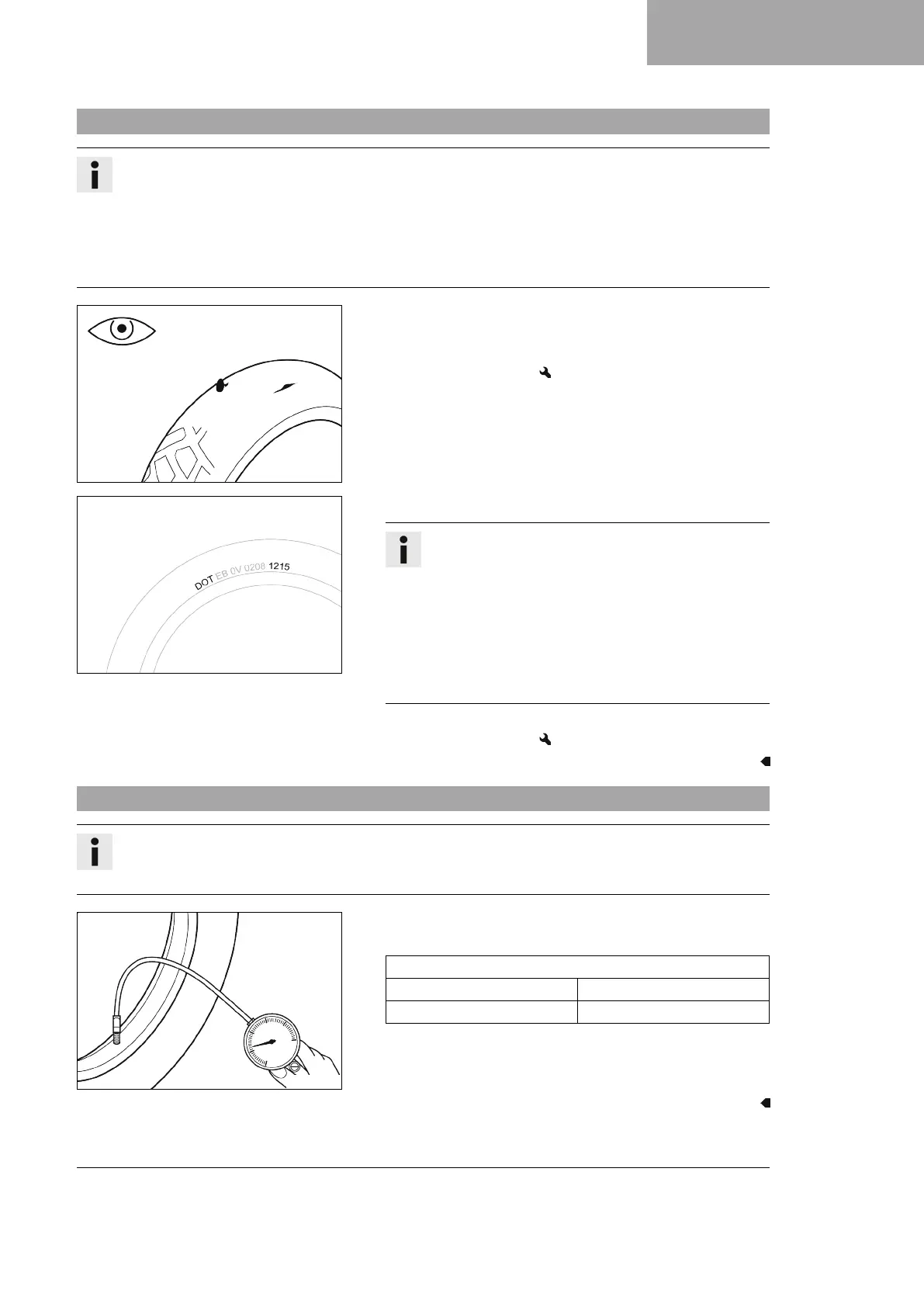 DOT EB 0V 0208 1215