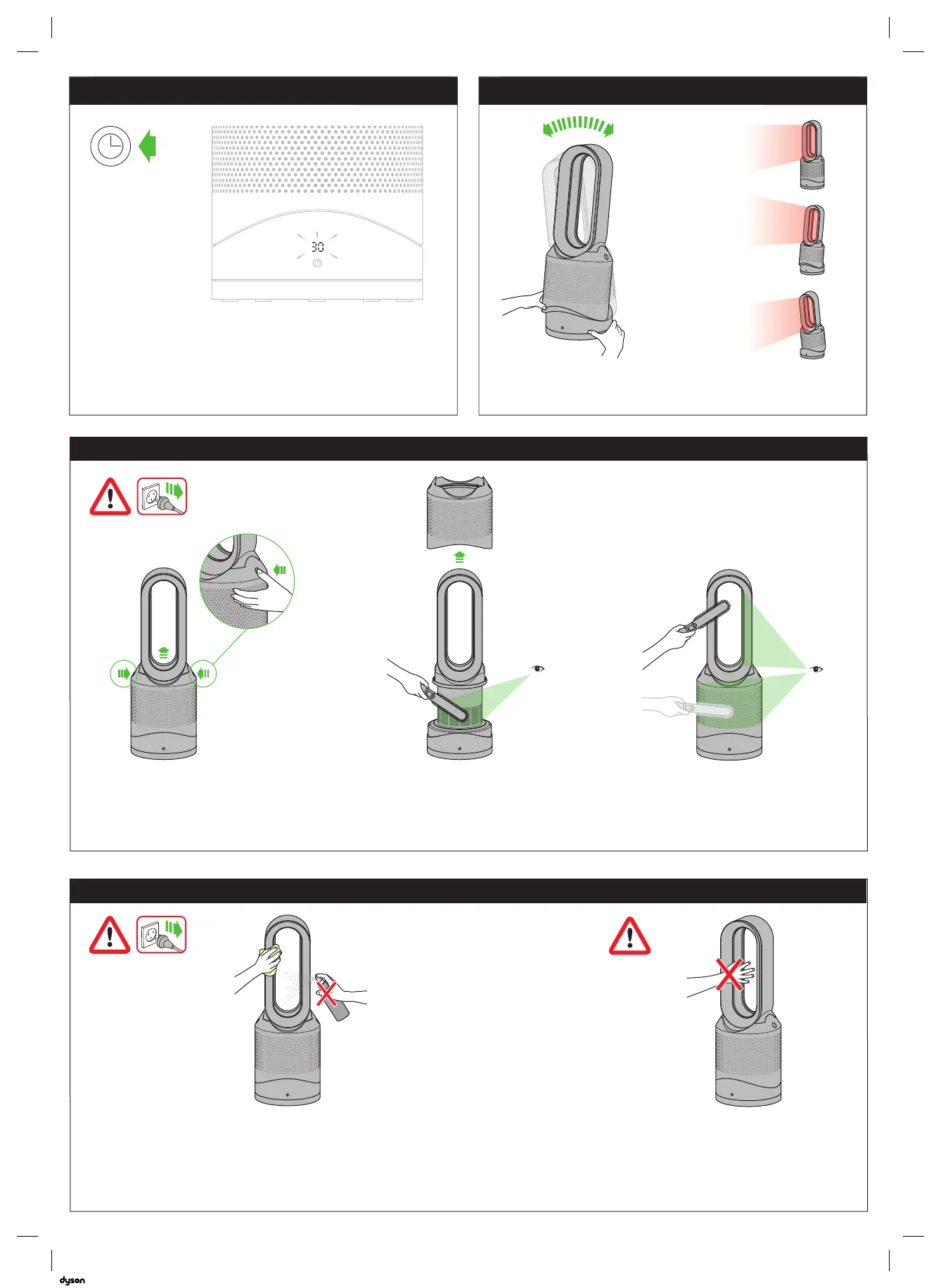 30

dyson