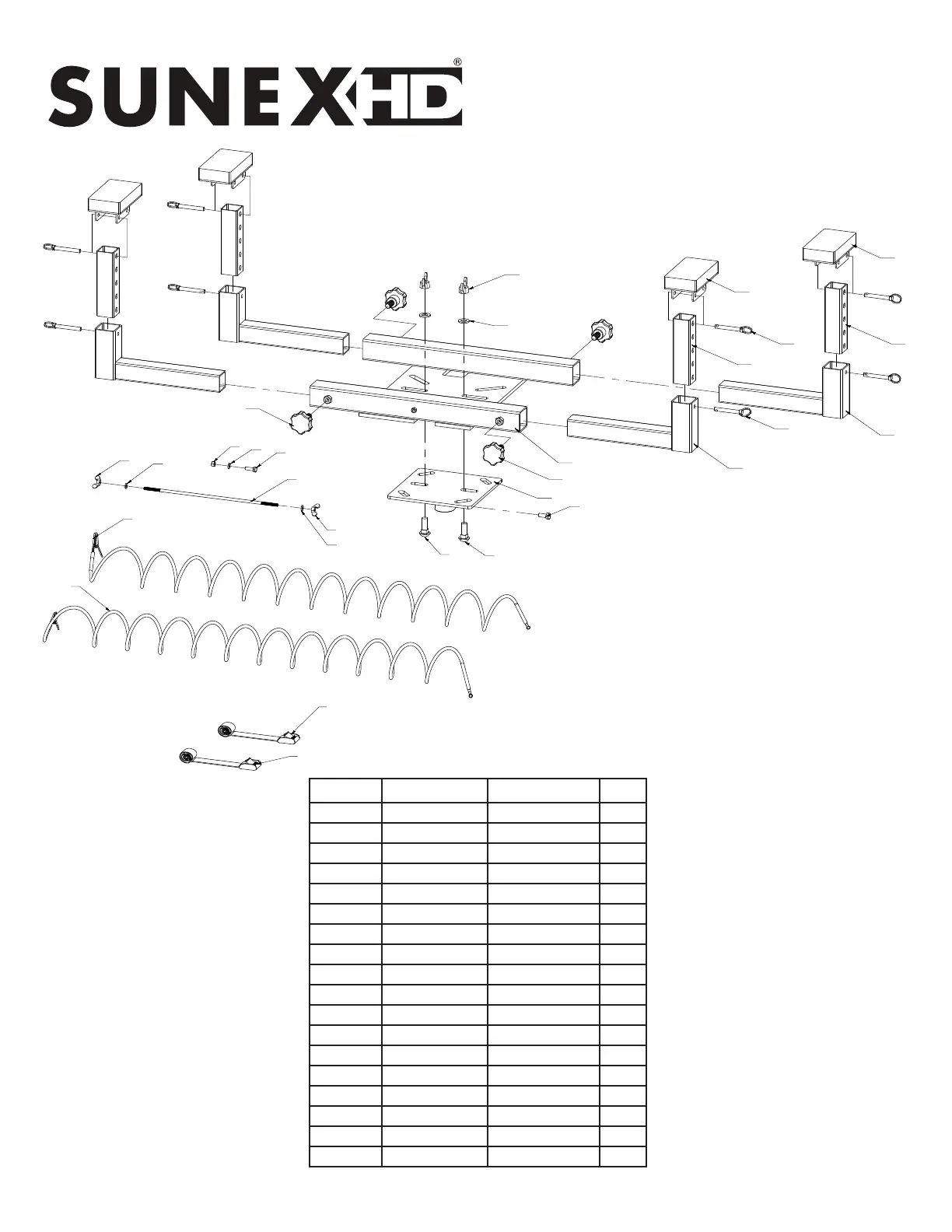 SUNEX HD®