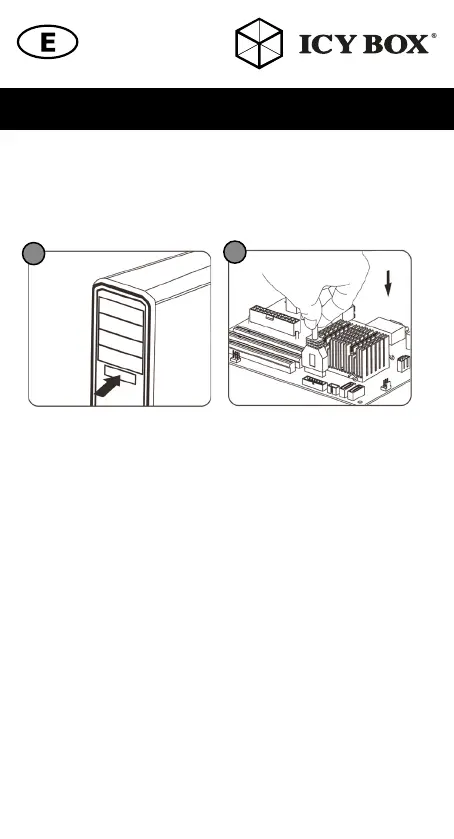 E

ICY BOX®