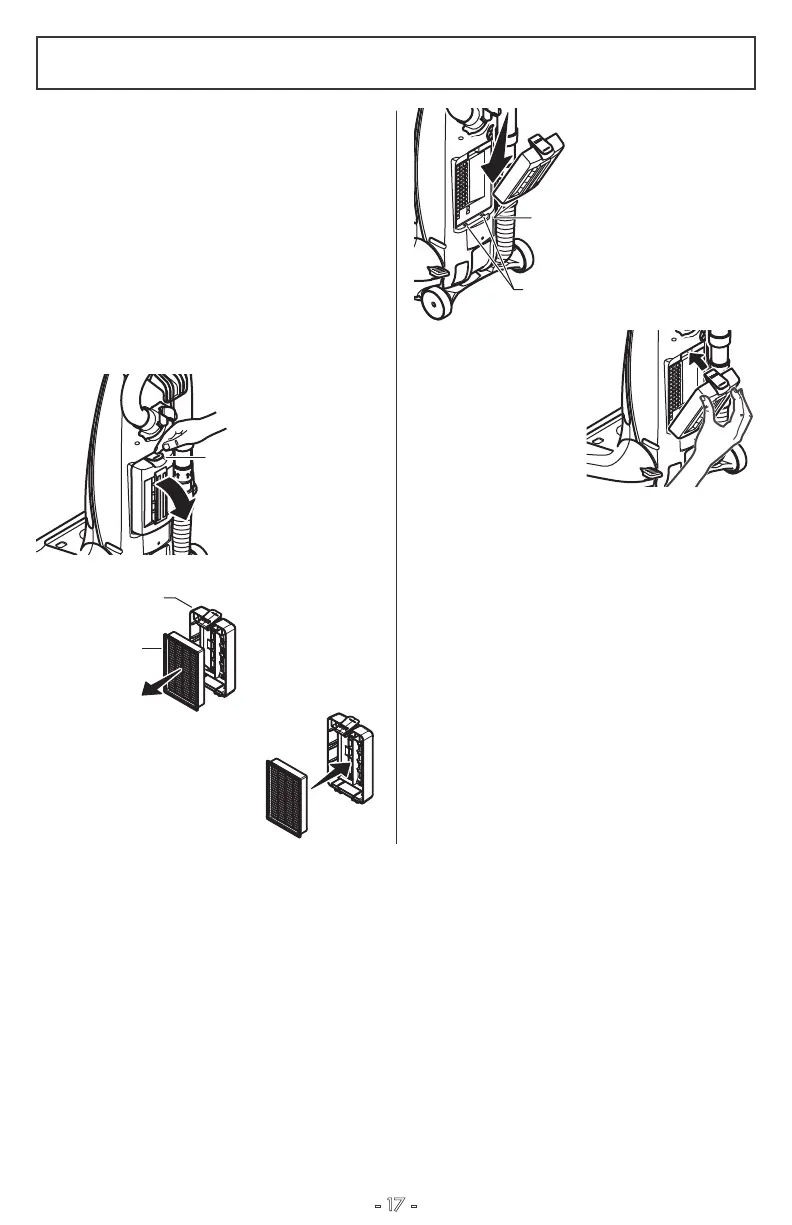 - 17 -