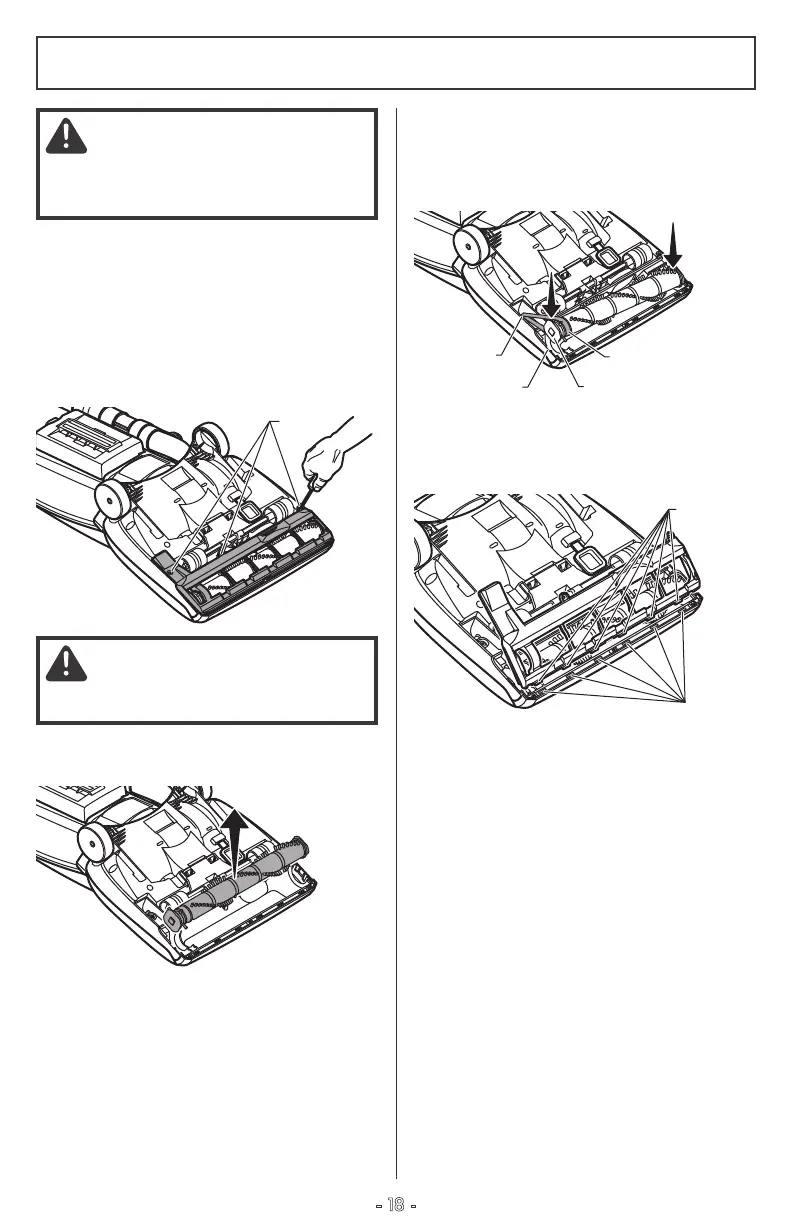 - 18 -