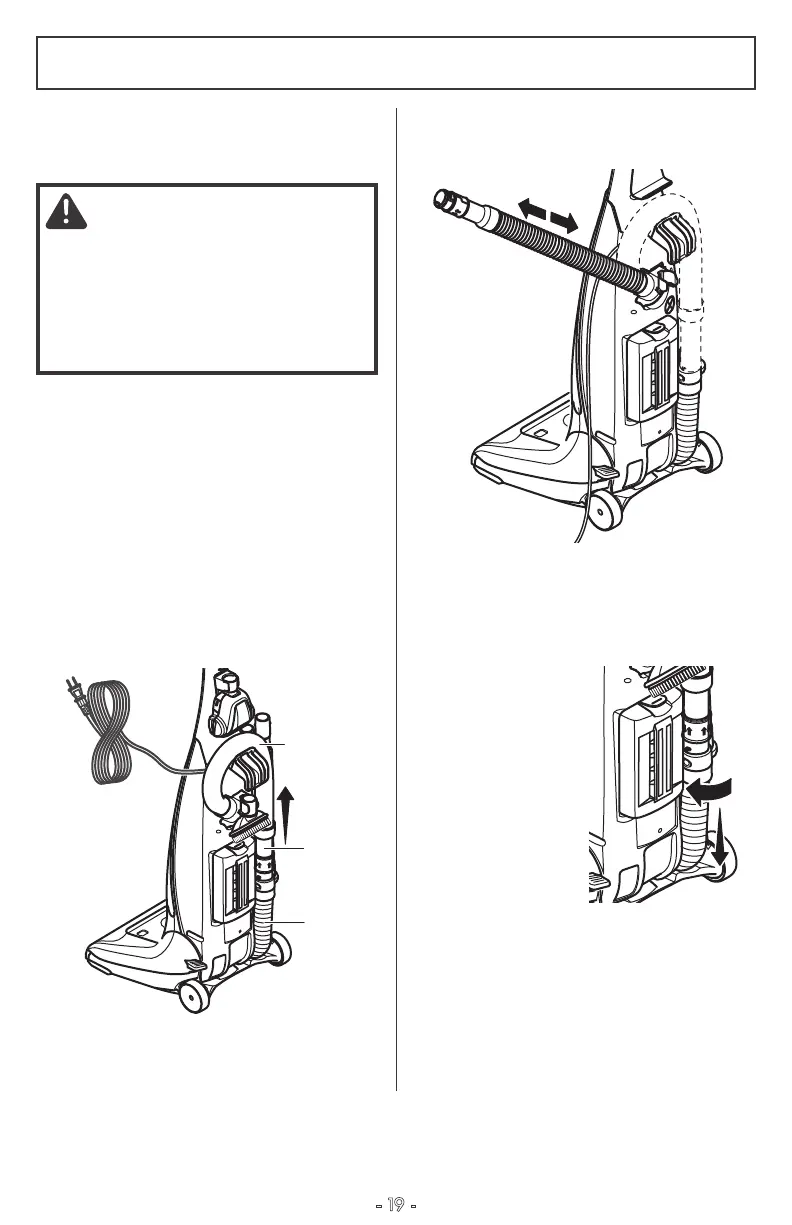 - 19 -