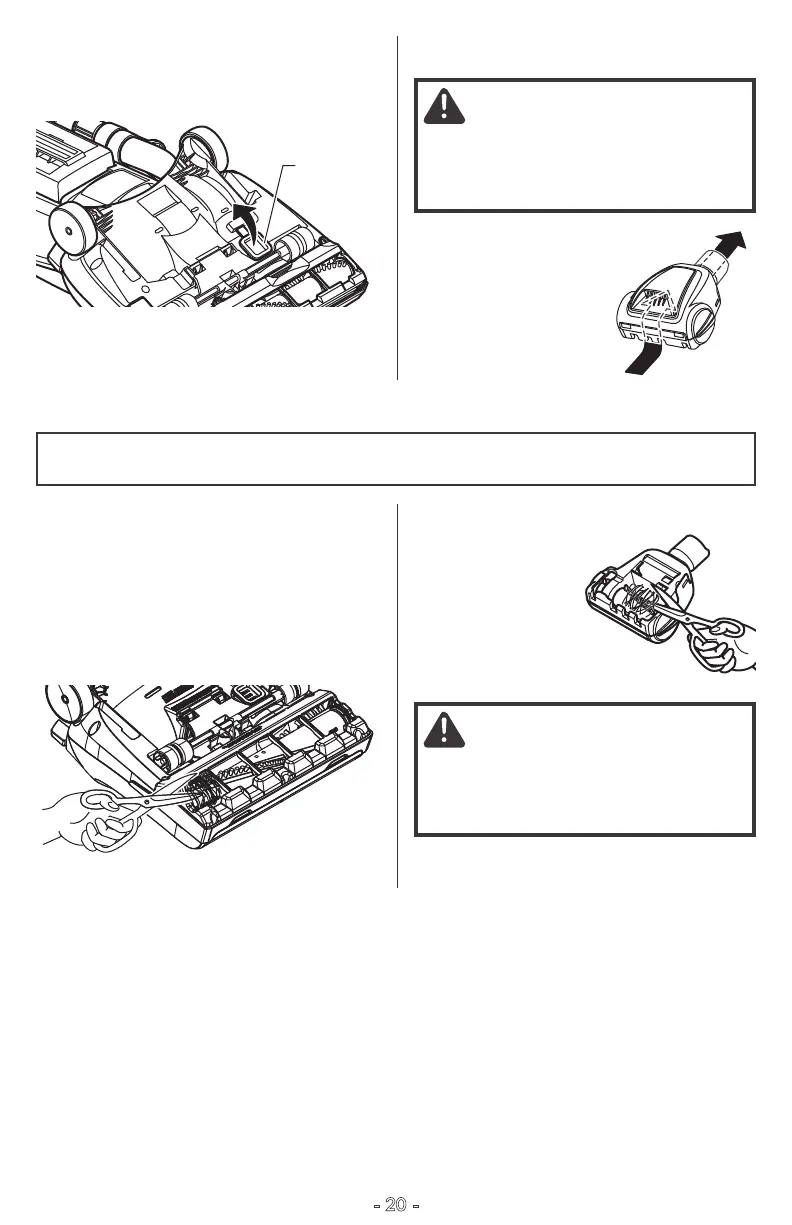 - 20 -