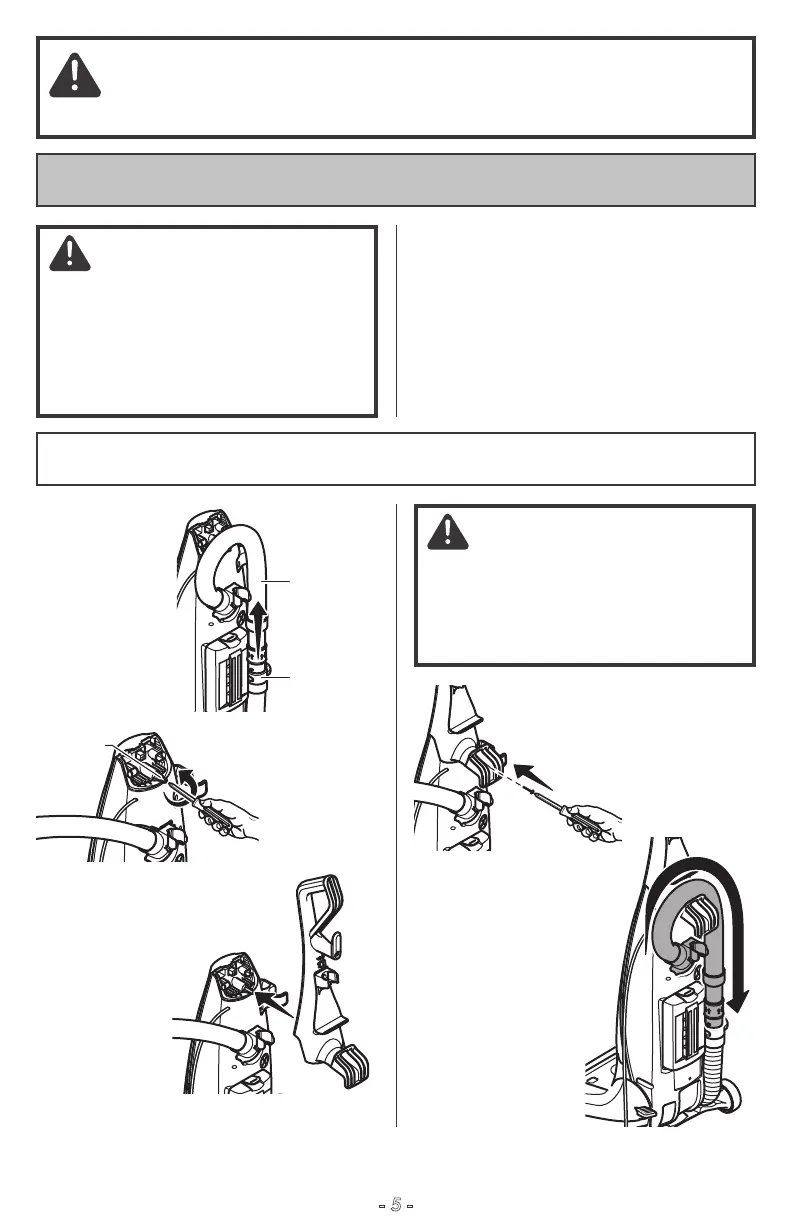 - 5 -