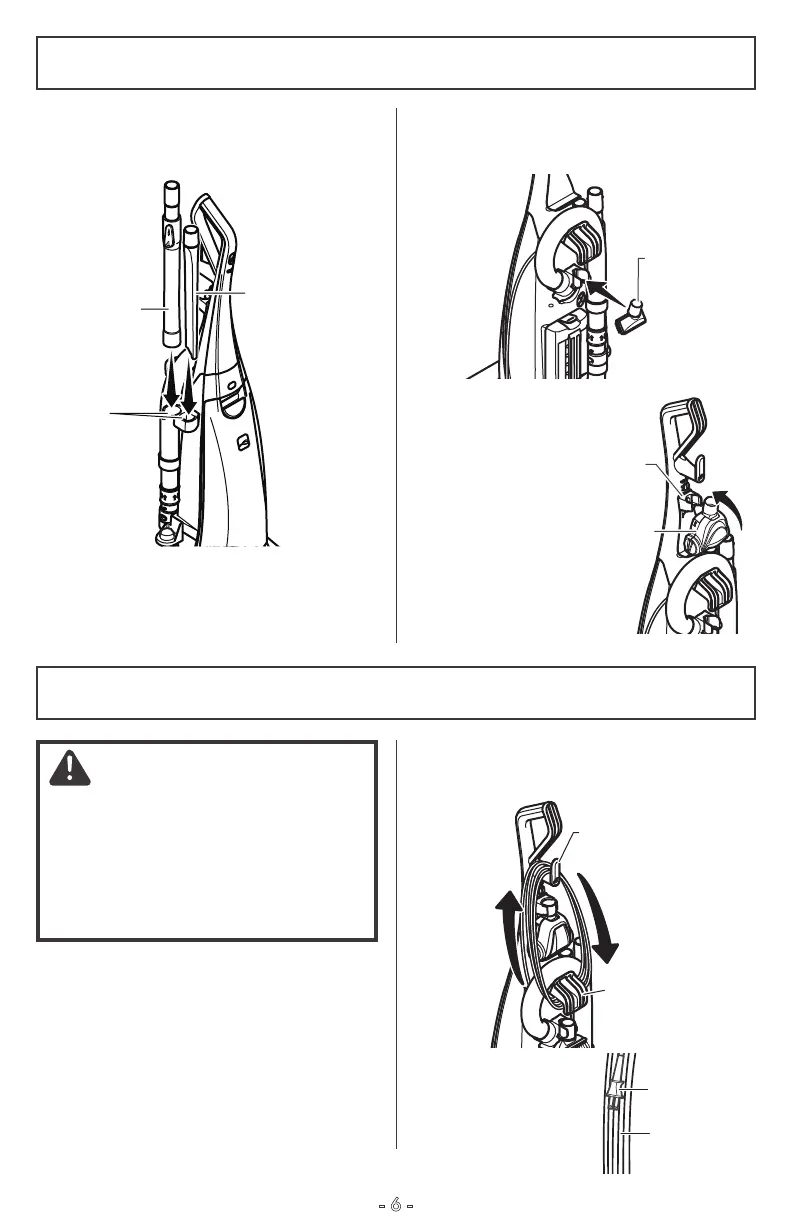 - 6 -