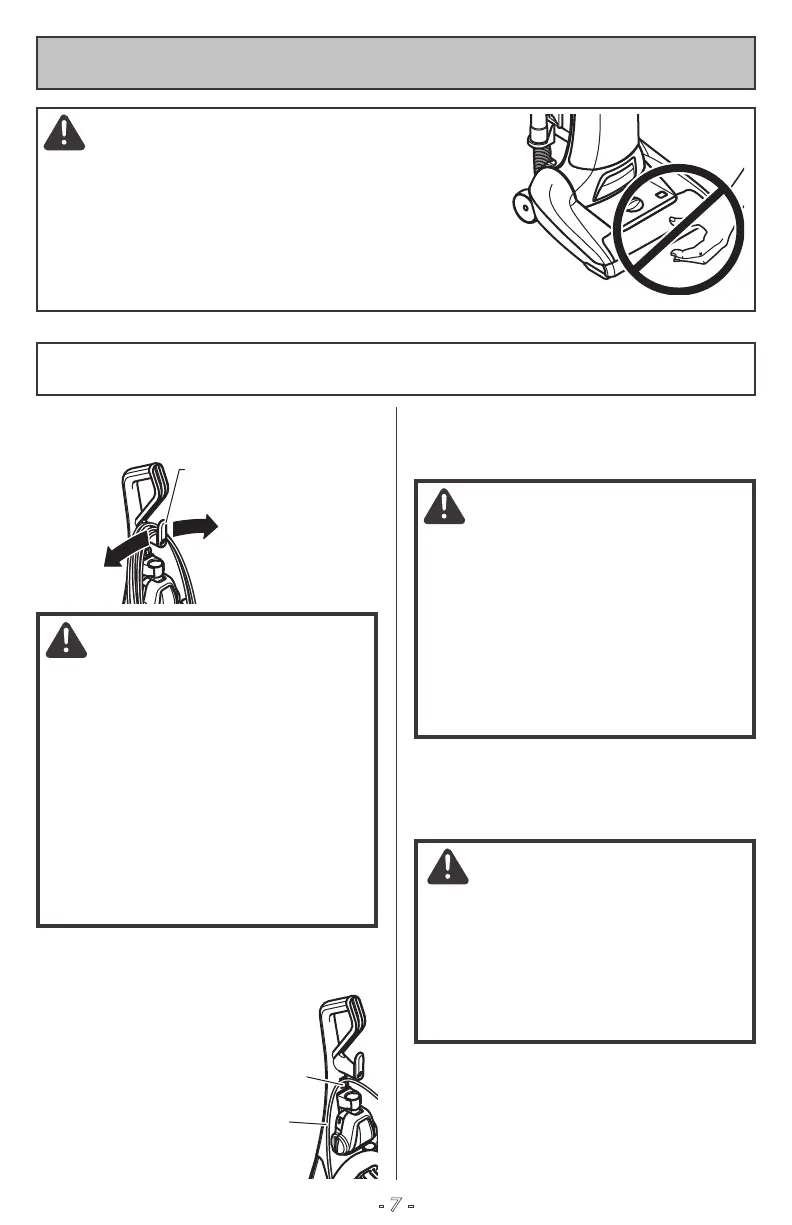 - 7 -