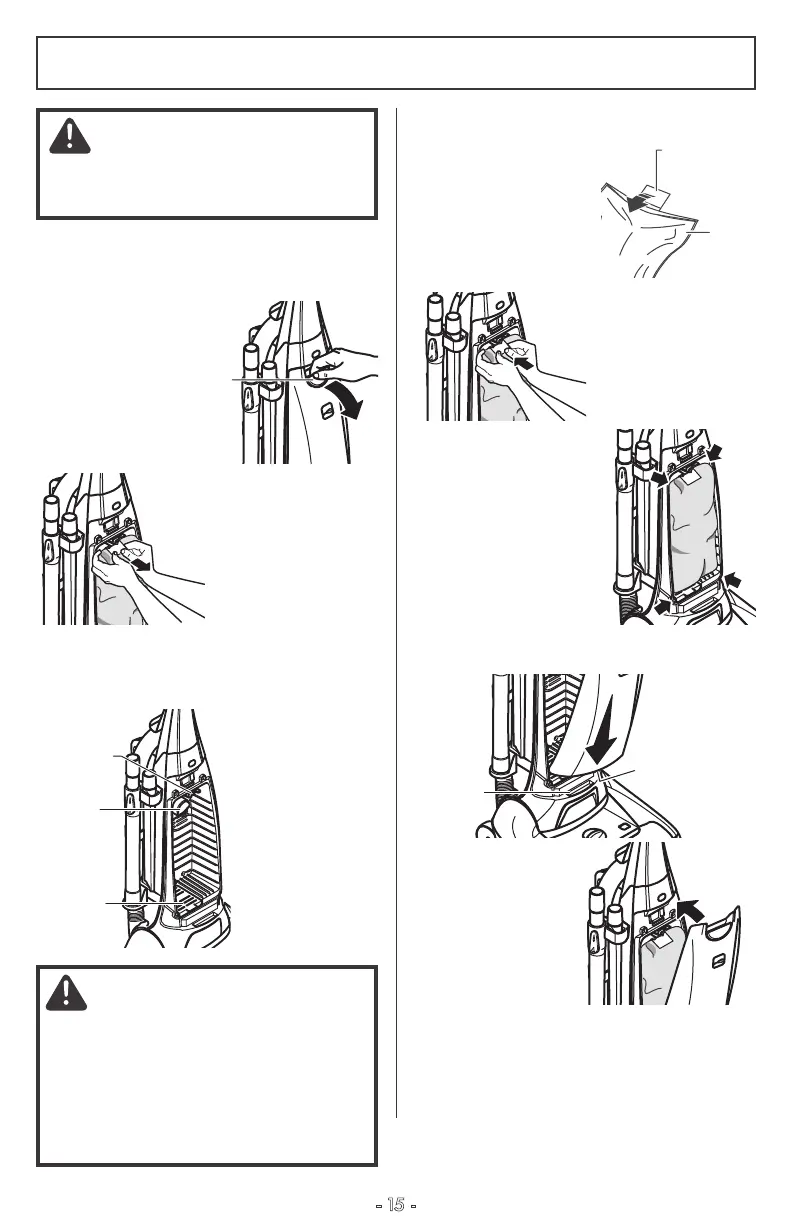 - 15 -