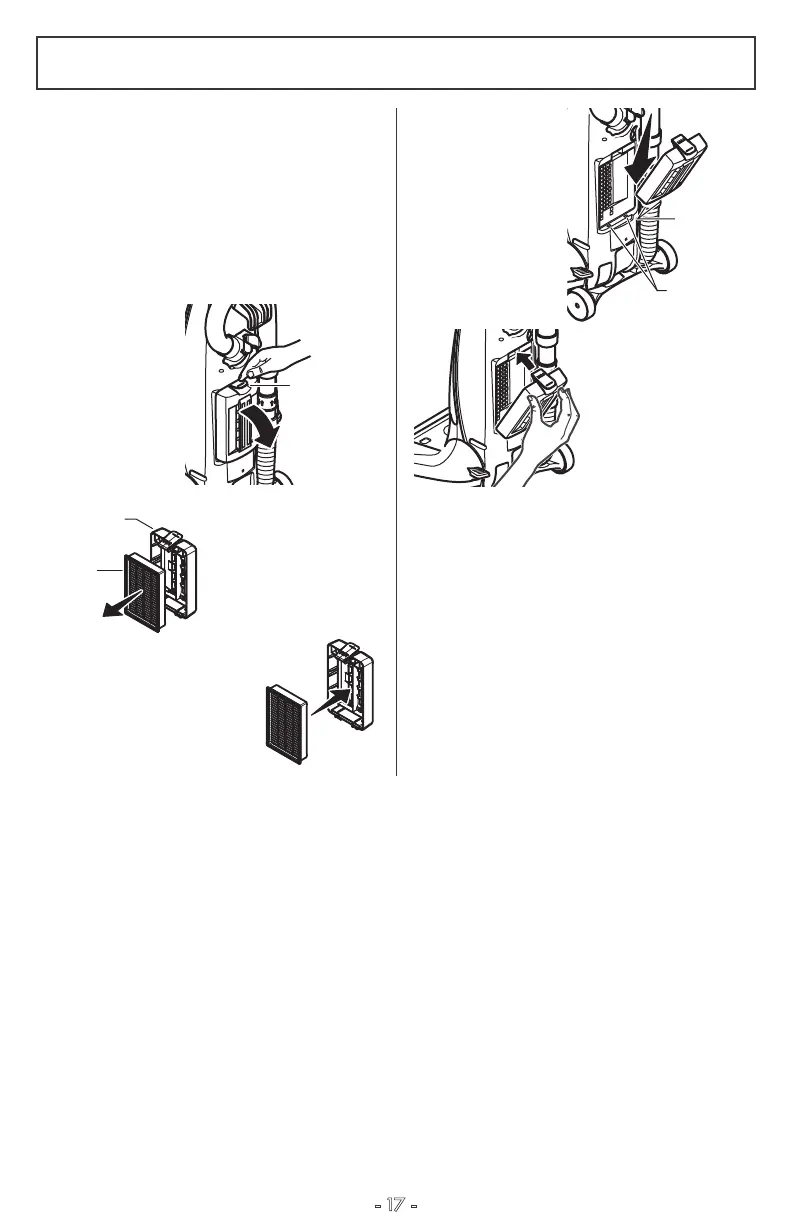 - 17 -