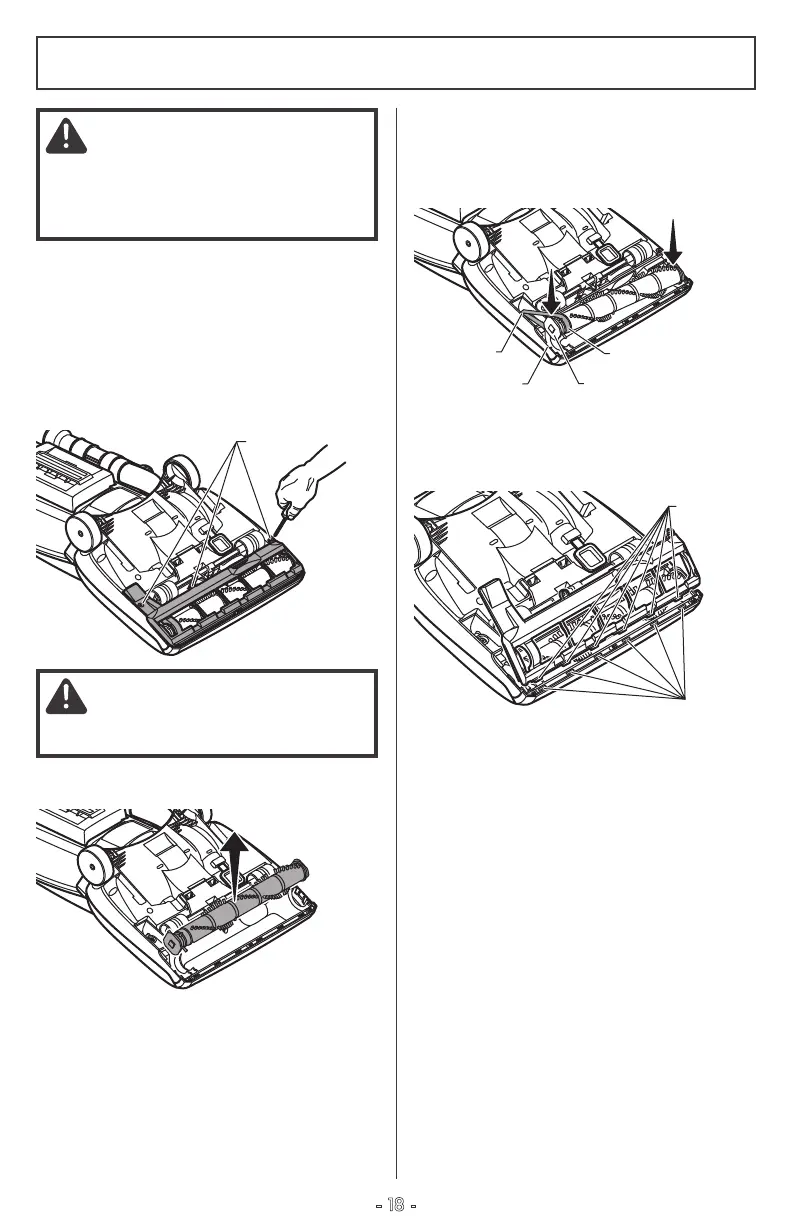 - 18 -