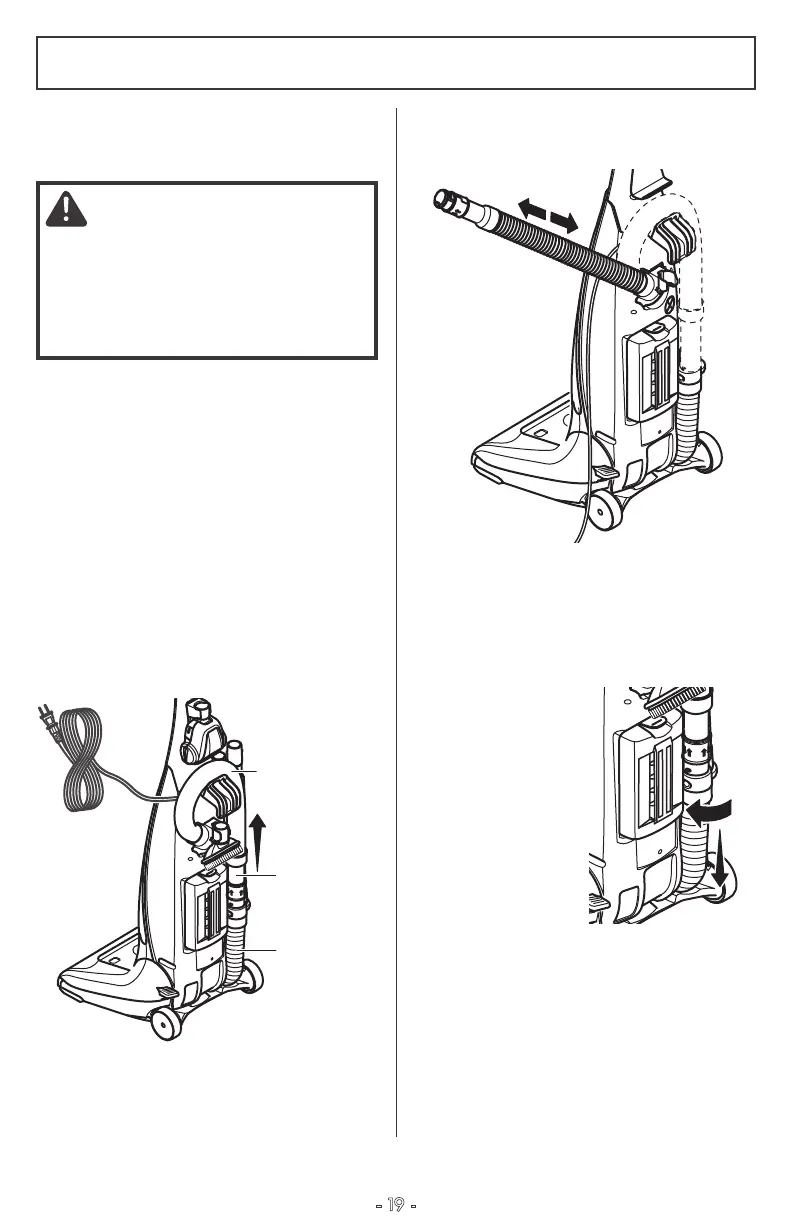 - 19 -