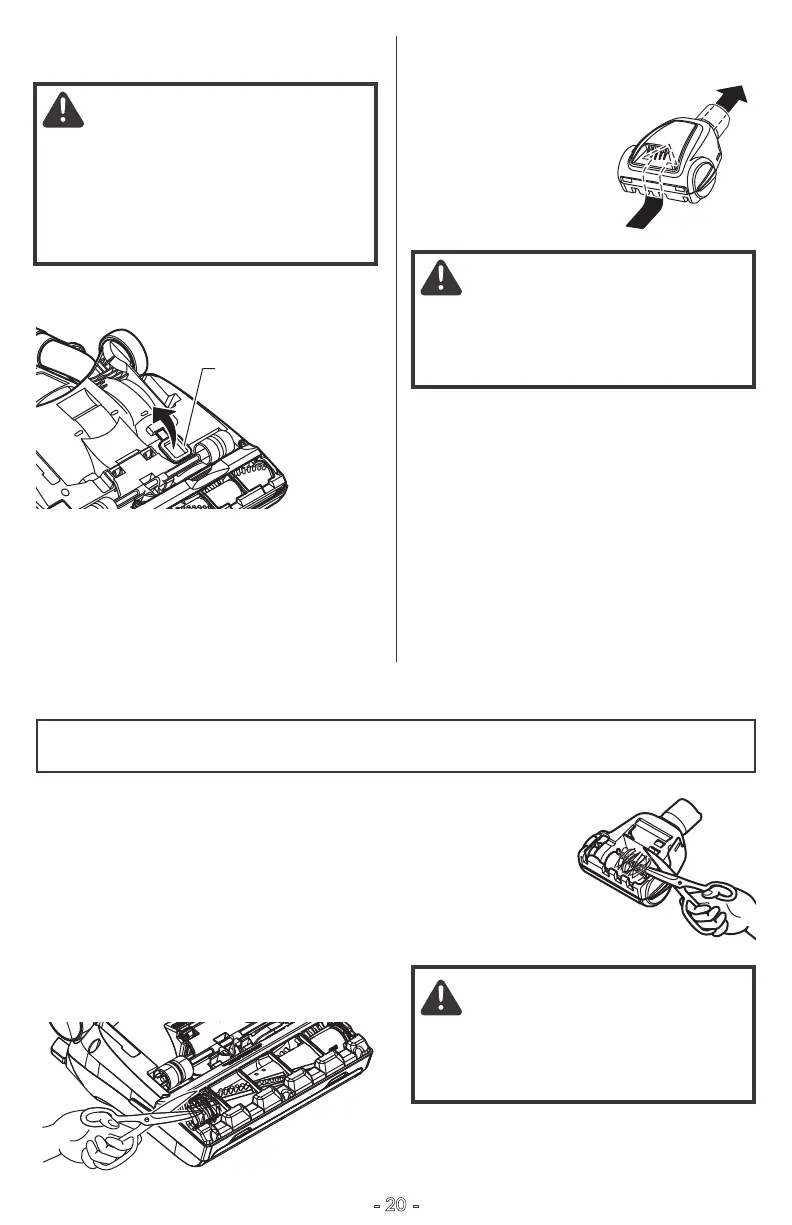 - 20 -