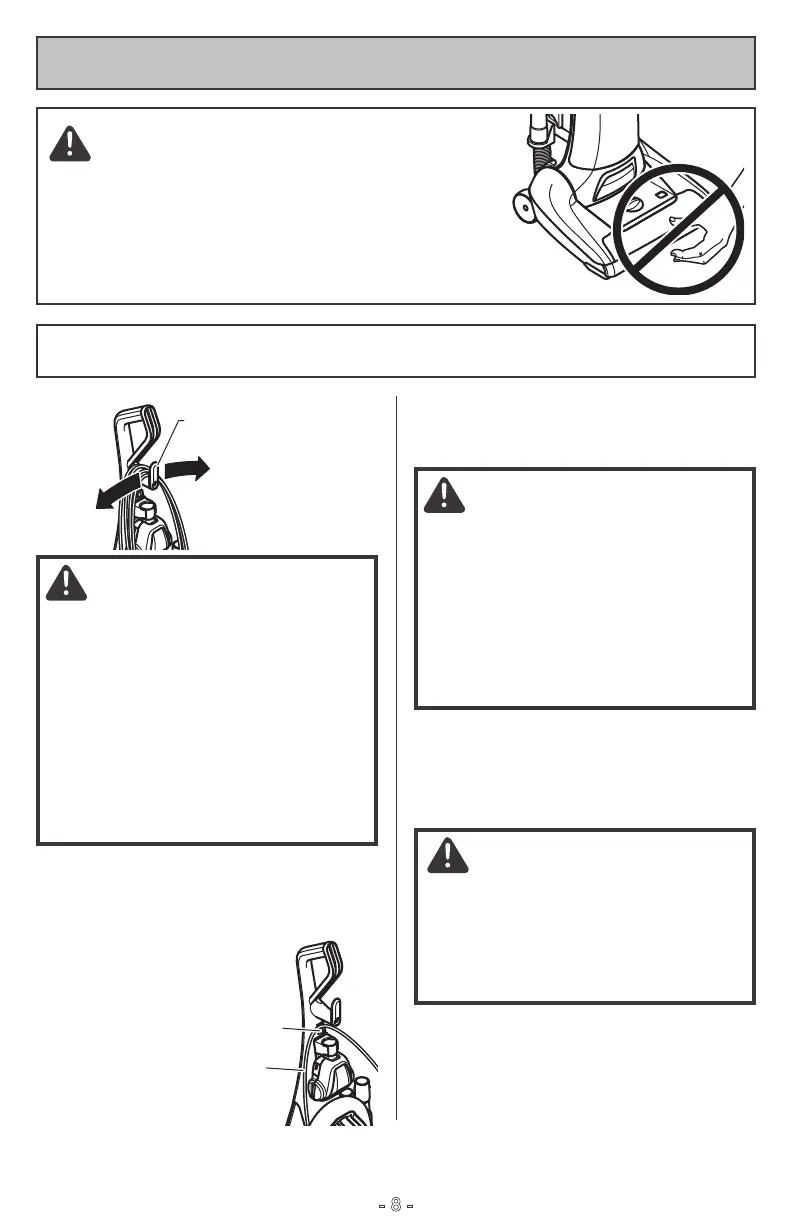 - 8 -