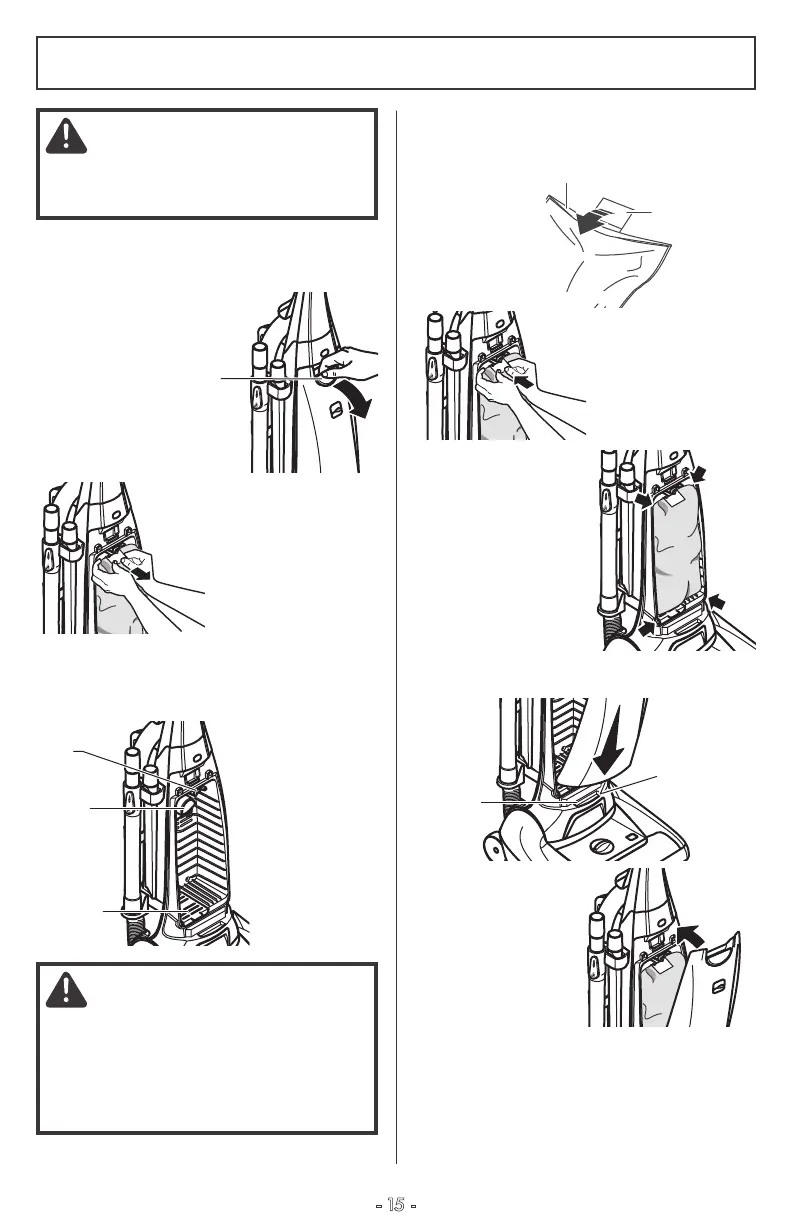 - 15 -