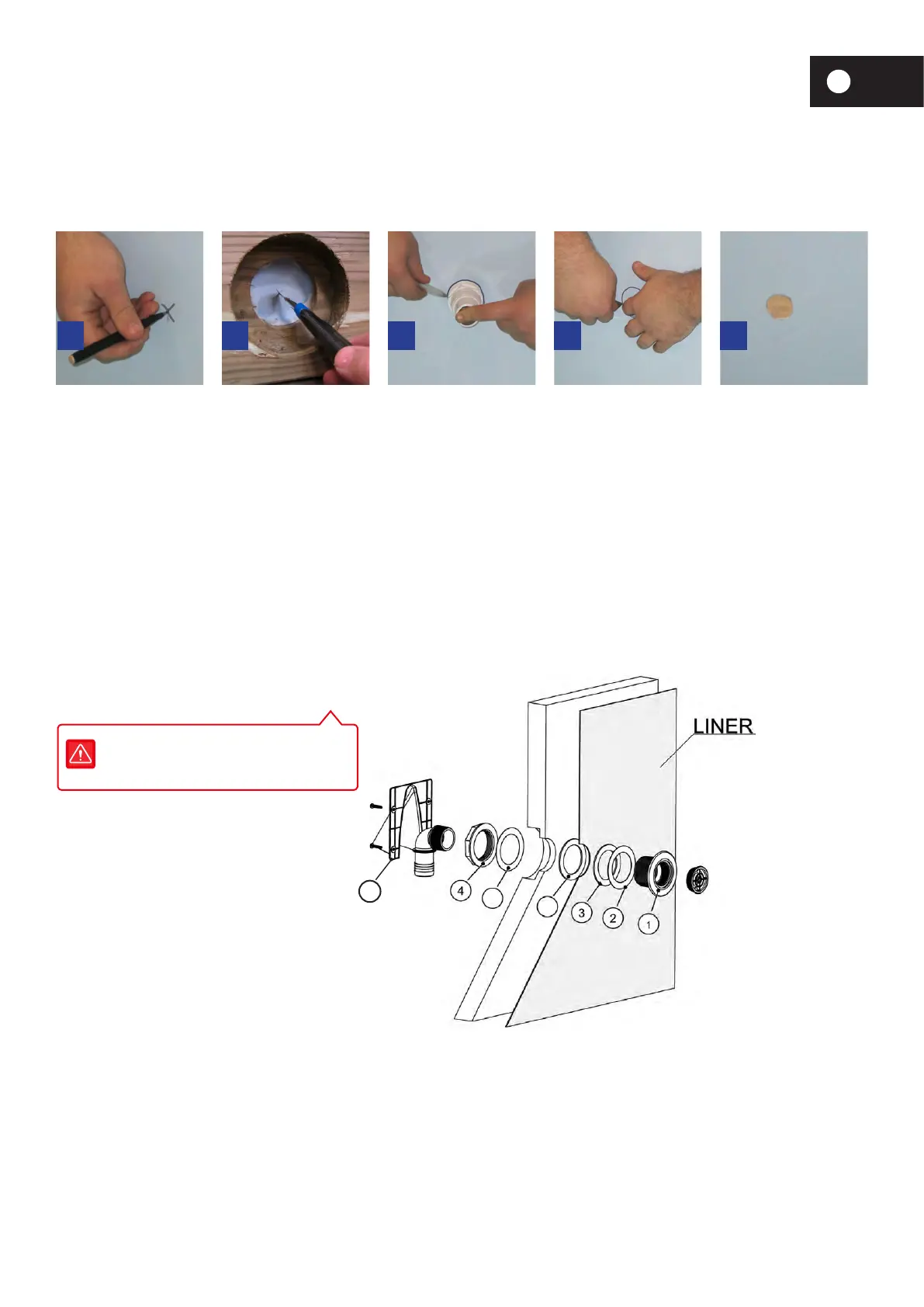 LINER

4

3

2

1