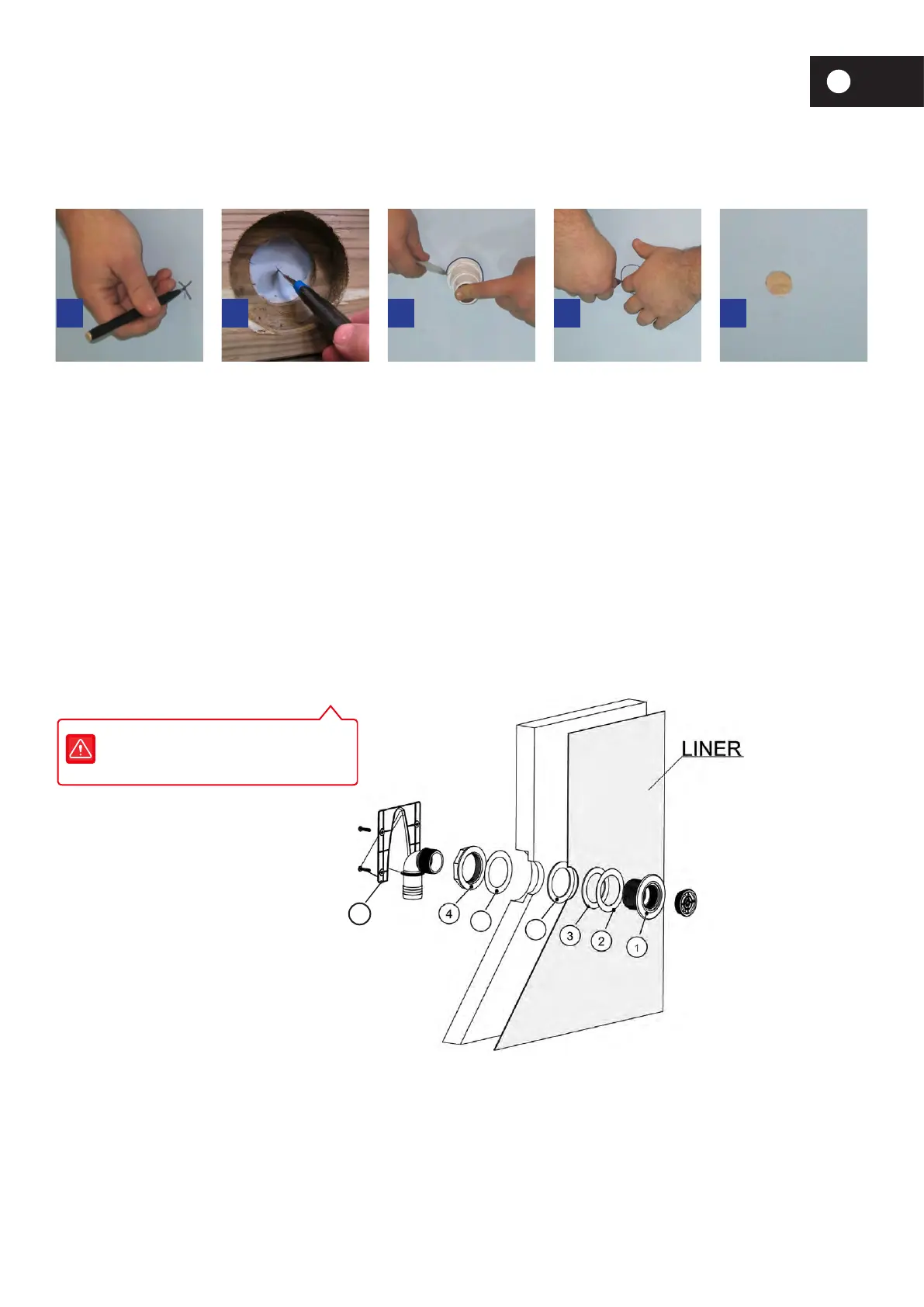 LINER

4

3

2

1