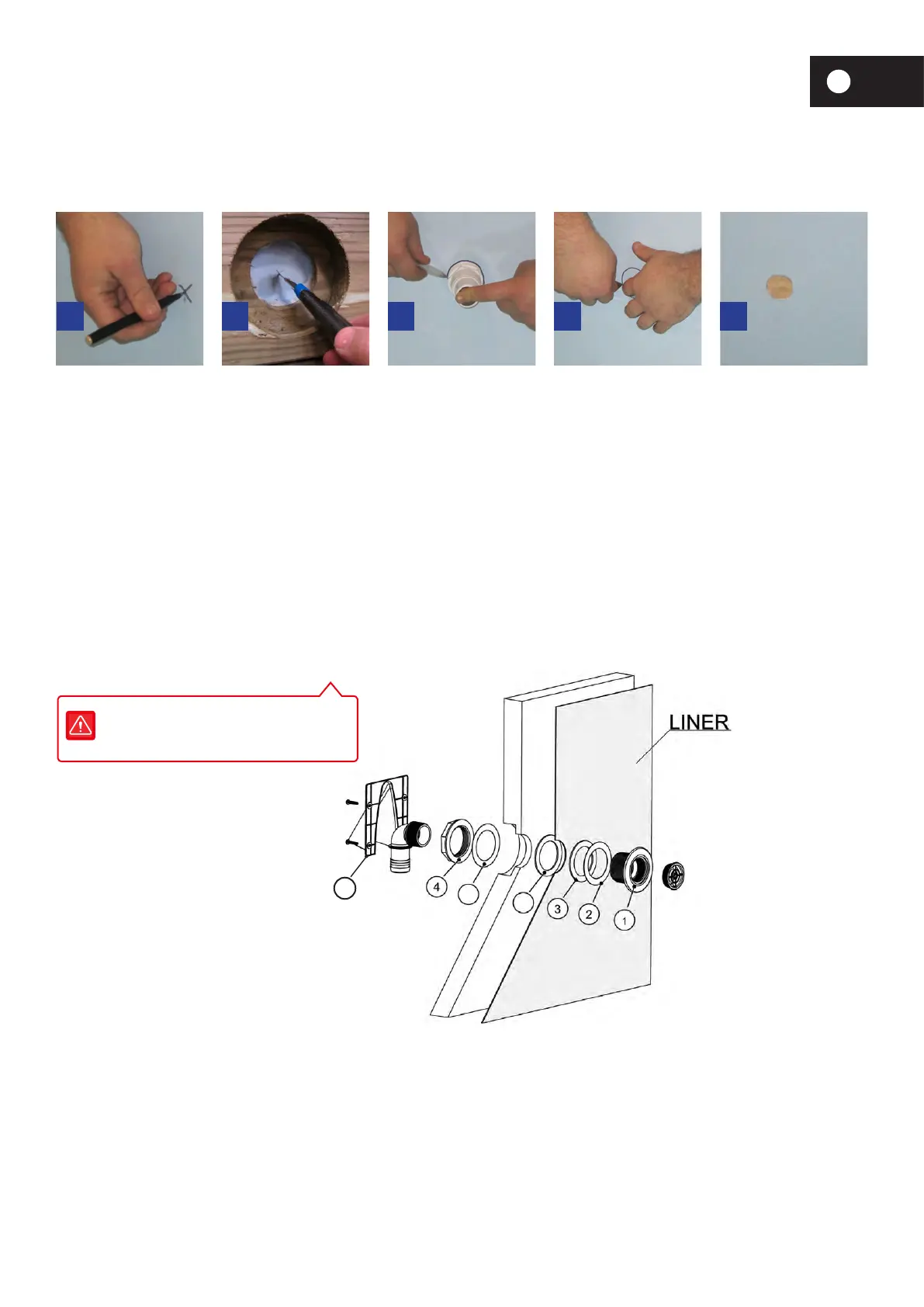 LINER

4

3

2

1