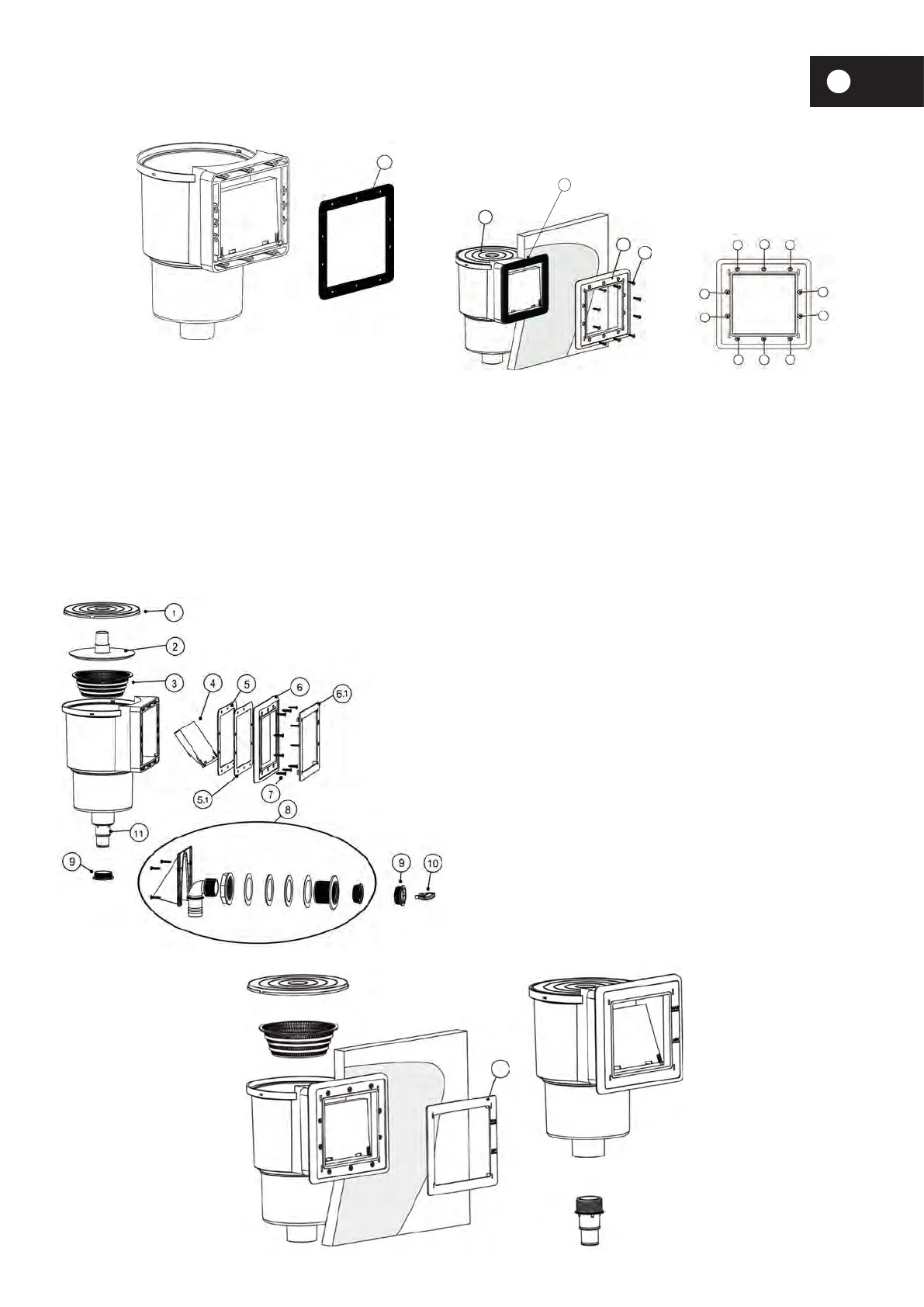 1

2

3

4

5

6

6.1

5.1

7

8

11

9

9

10